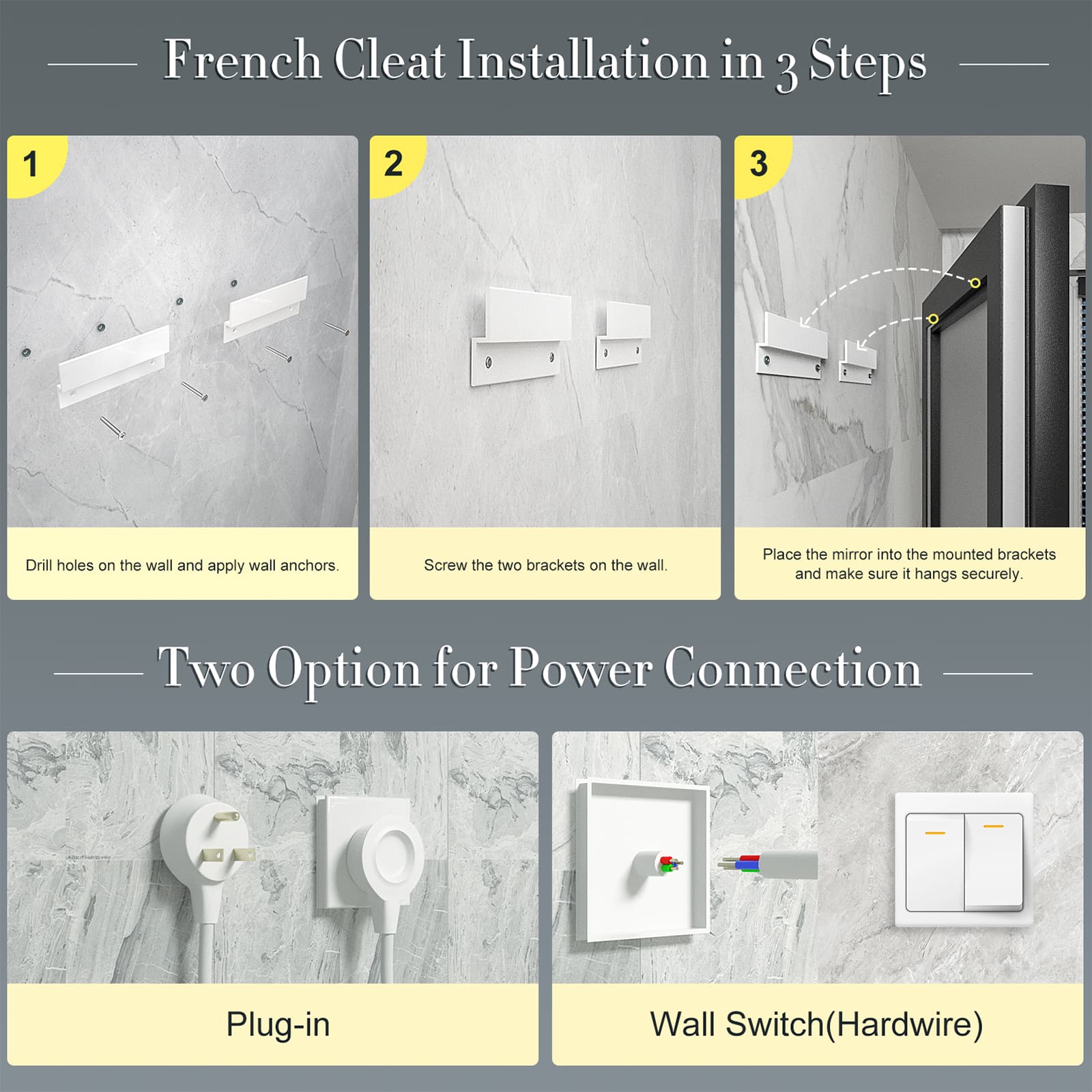 French Cleat Installation in 3 Steps

1

Drill holes on the wall and apply wall anchors.

2

Screw the two brackets on the wall.

3

Place the mirror into the mounted brackets and make sure it hangs securely.

Two Option for Power Connection

Plug-in

Wall Switch(Hardwire)