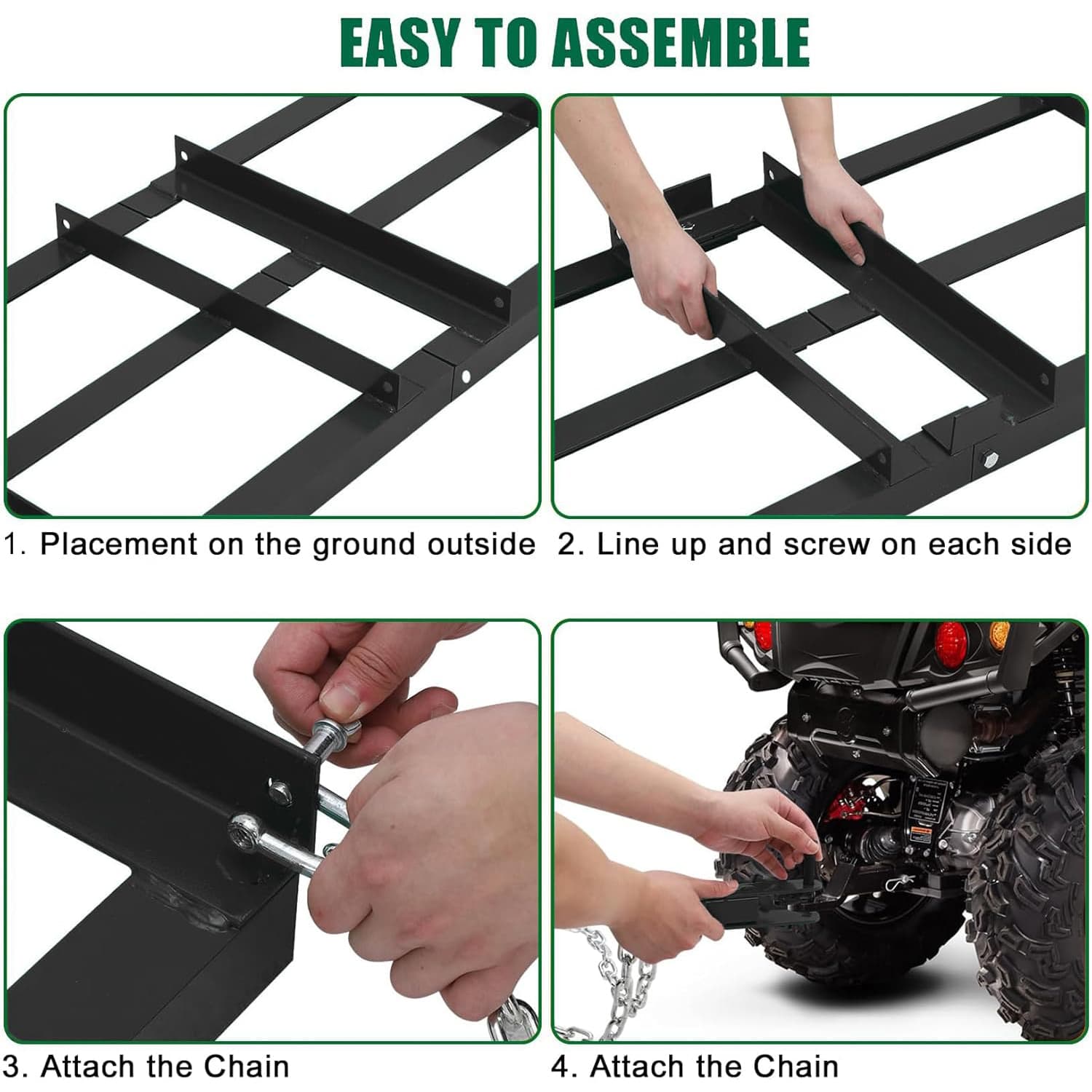 EASY TO ASSEMBLE

1. Placement on the ground outside

2. Line up and screw on each side

3. Attach the Chain

4. Attach the Chain