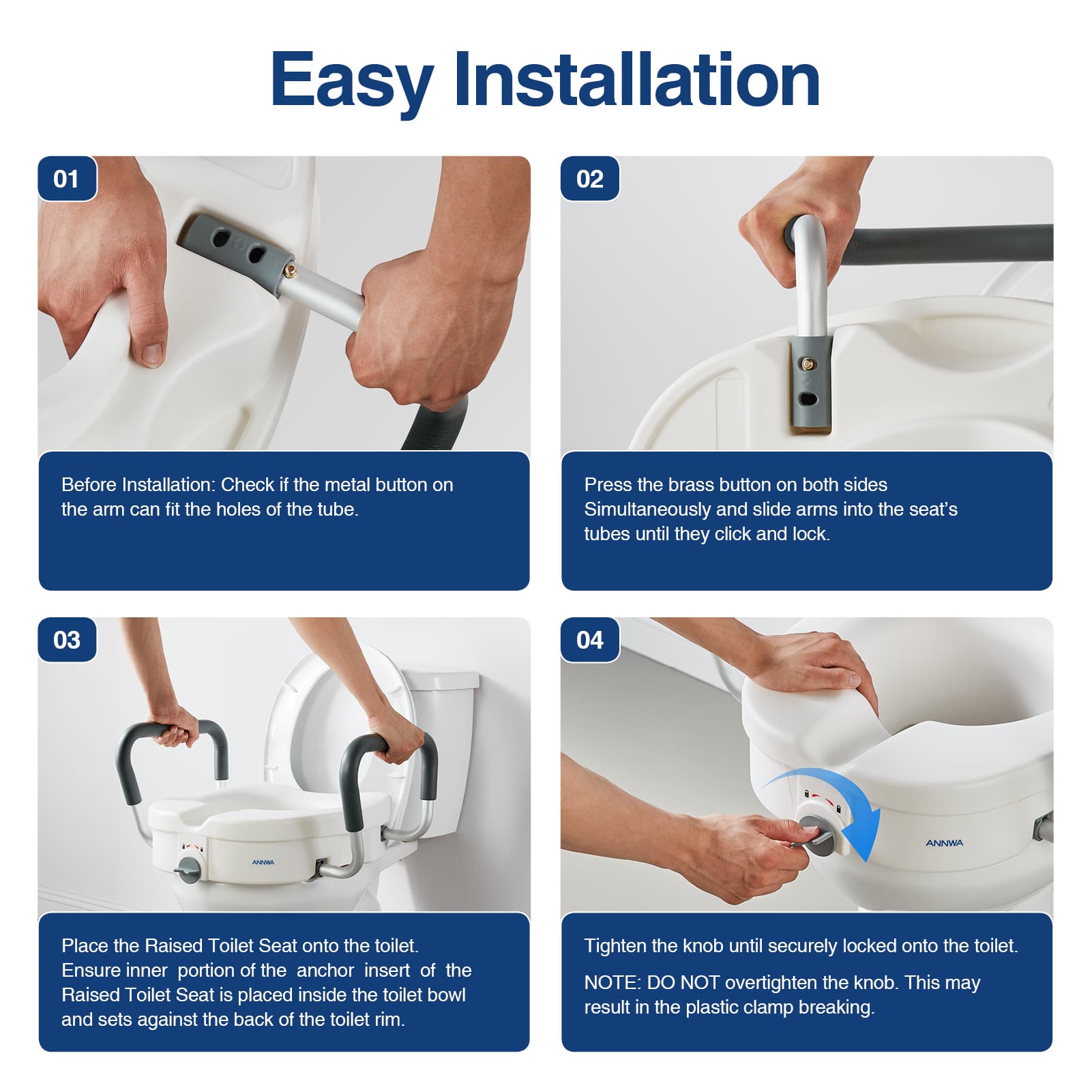 Easy Installation

01

Before Installation: Check if the metal button on the arm can fit the holes of the tube.

02

Press the brass button on both sides Simultaneously and slide arms into the seat's tubes until they click and lock.

03

ANNWA

Place the Raised Toilet Seat onto the toilet. Ensure inner portion of the anchor insert of the Raised Toilet Seat is placed inside the toilet bowl and sets against the back of the toilet rim.

04

ANNWA

Tighten the knob until securely locked onto the toilet.

NOTE: DO NOT overtighten the knob. This may result in the plastic clamp breaking.