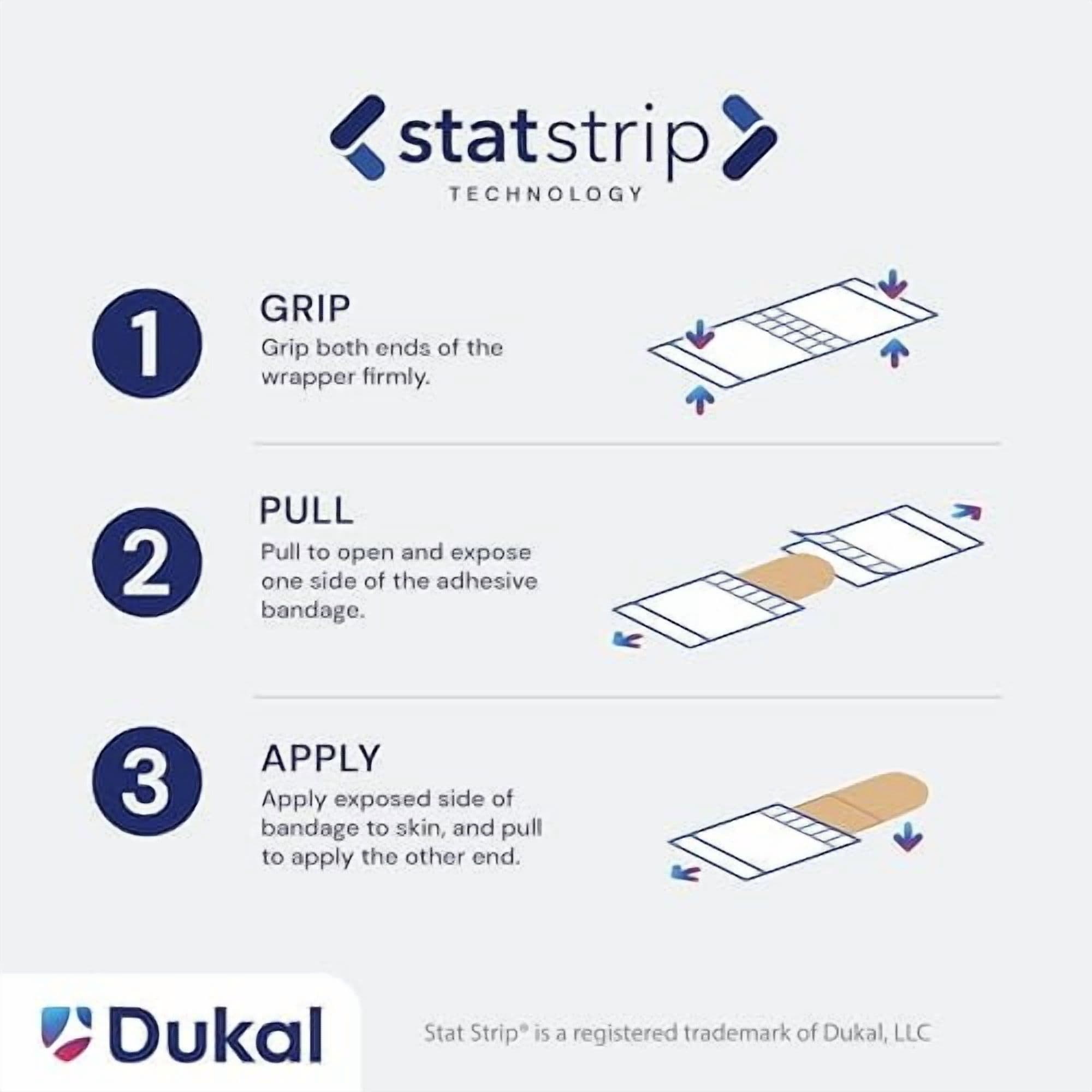 statstrip
TECHNOLOGY

1
GRIP
Grip both ends of the wrapper firmly.

2
PULL
Pull to open and expose one side of the adhesive bandage.

3
APPLY
Apply exposed side of bandage to skin, and pull to apply the other end.

Dukal

Stat Strip® is a registered trademark of Dukal, LLC