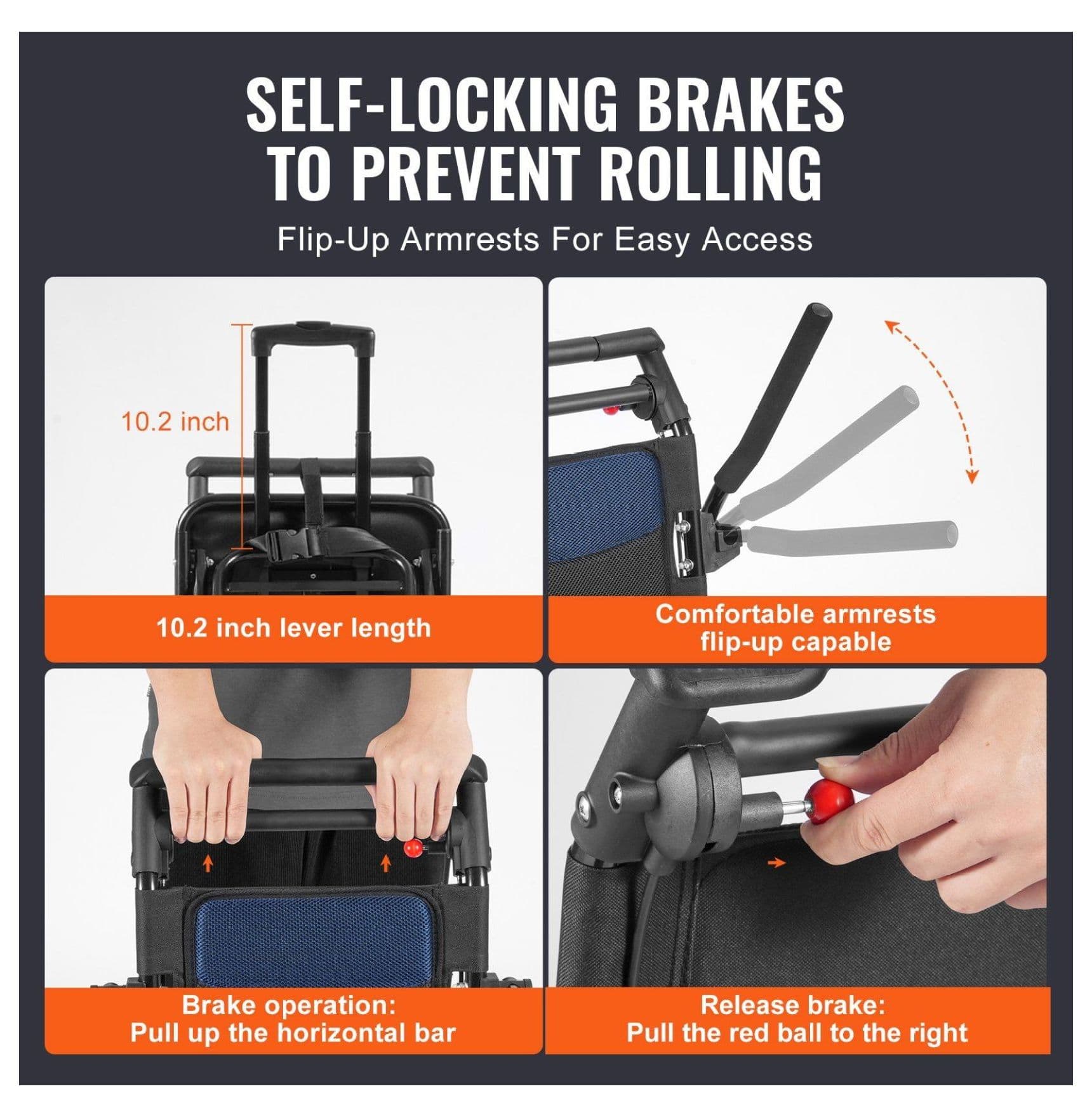 SELF-LOCKING BRAKES TO PREVENT ROLLING

Flip-Up Armrests For Easy Access

10.2 inch

10.2 inch lever length

Comfortable armrests flip-up capable

Brake operation:
Pull up the horizontal bar

Release brake:
Pull the red ball to the right