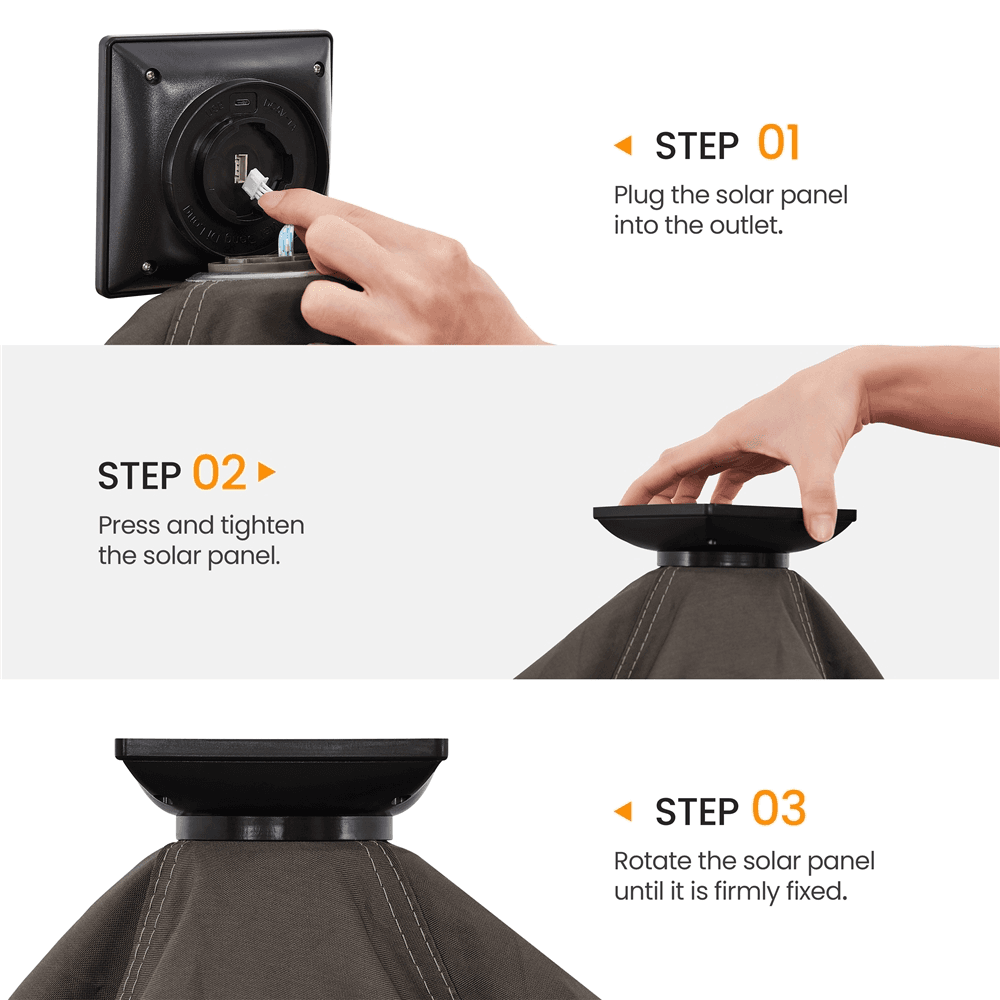 STEP 01
Plug the solar panel into the outlet.

STEP 02
Press and tighten the solar panel.

STEP 03
Rotate the solar panel until it is firmly fixed.