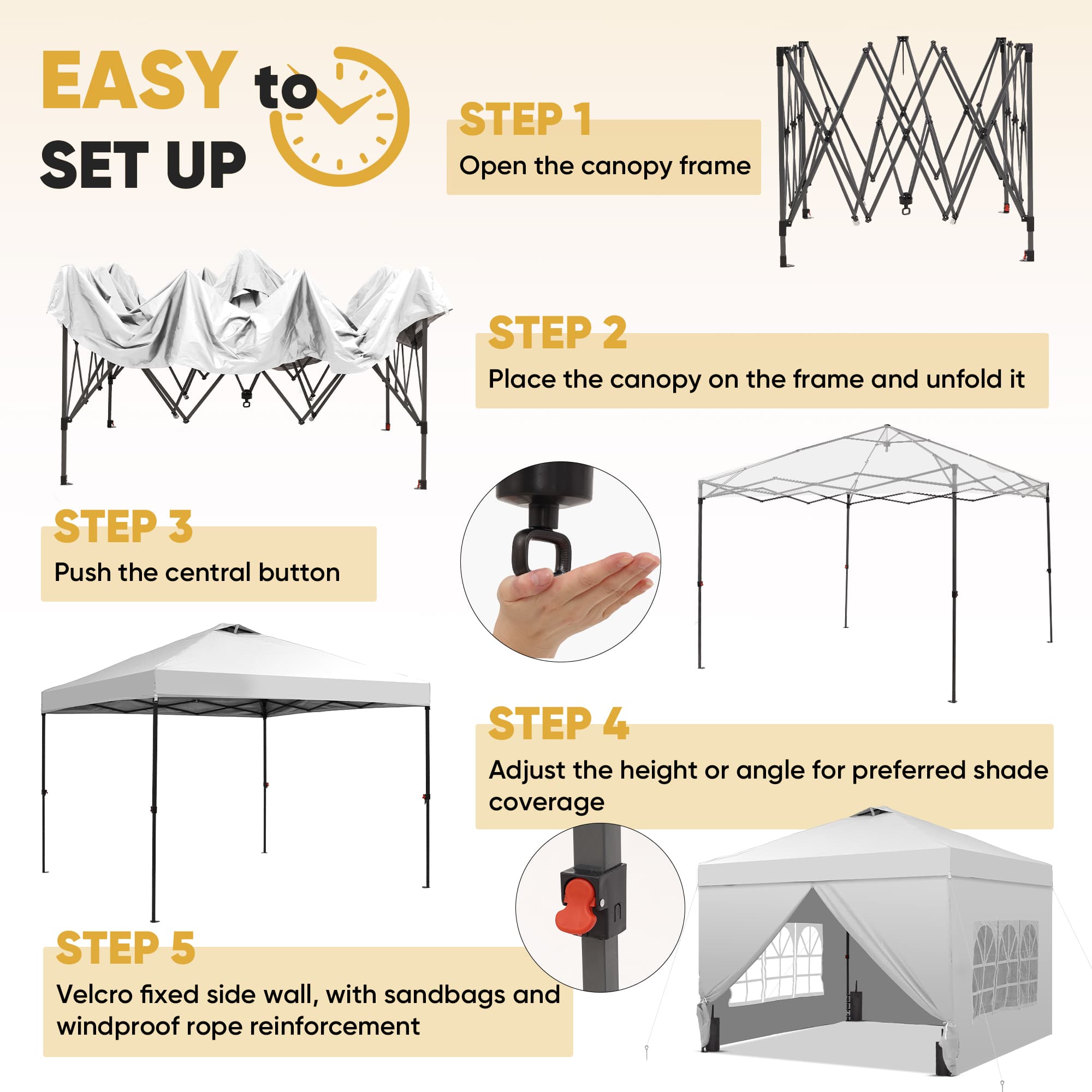 EASY to SET UP

STEP 1
Open the canopy frame

STEP 2
Place the canopy on the frame and unfold it

STEP 3
Push the central button

STEP 4
Adjust the height or angle for preferred shade coverage

STEP 5
Velcro fixed side wall, with sandbags and windproof rope reinforcement