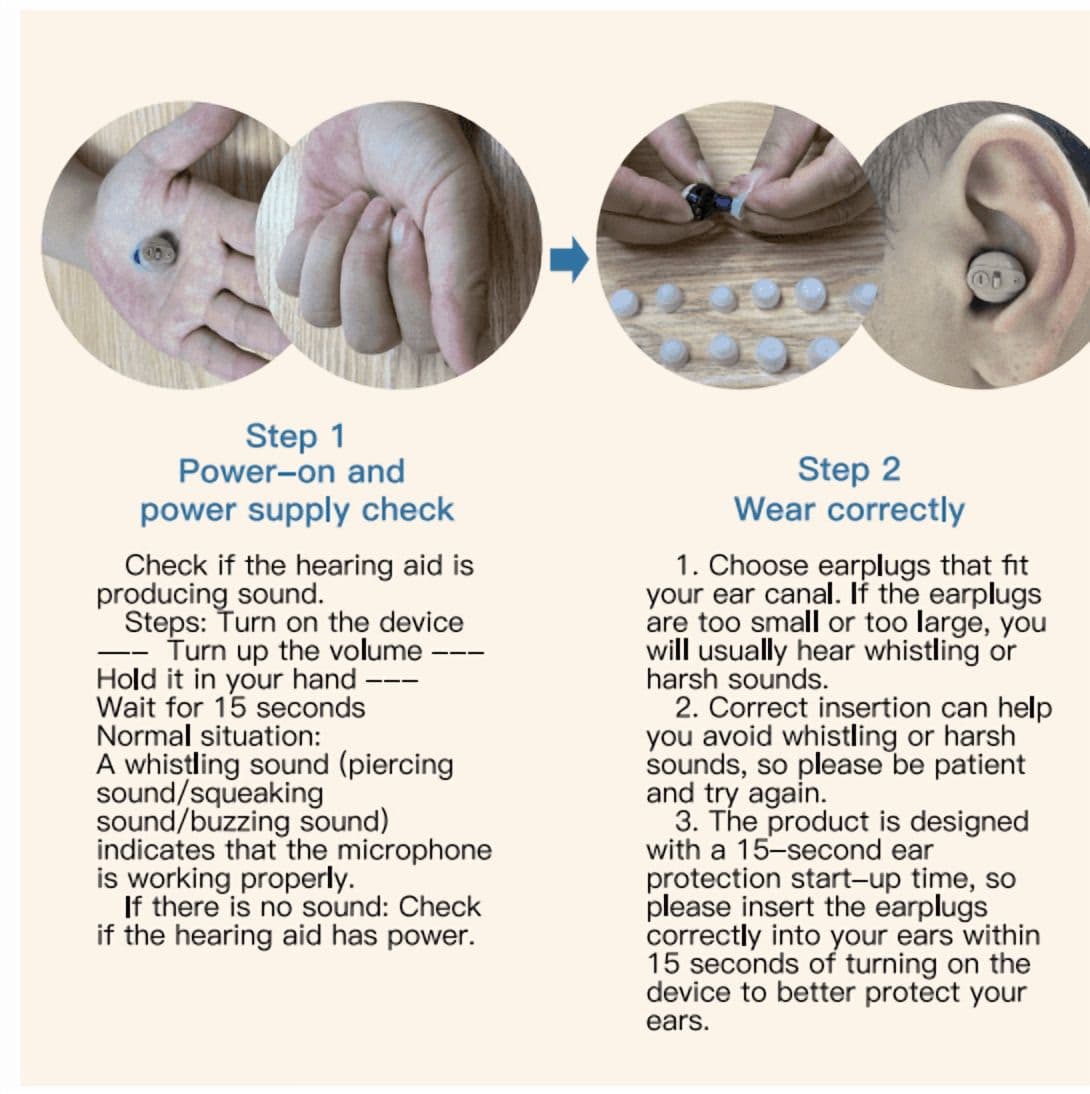 Step 1
Power–on and power supply check

Check if the hearing aid is producing sound.
Steps: Turn on the device —– Turn up the volume ––– Hold it in your hand ––– Wait for 15 seconds
Normal situation:
A whistling sound (piercing sound/squeaking sound/buzzing sound) indicates that the microphone is working properly.
If there is no sound: Check if the hearing aid has power.

Step 2
Wear correctly

1. Choose earplugs that fit your ear canal. If the earplugs are too small or too large, you will usually hear whistling or harsh sounds.
2. Correct insertion can help you avoid whistling or harsh sounds, so please be patient and try again.
3. The product is designed with a 15–second ear protection start–up time, so please insert the earplugs correctly into your ears within 15 seconds of turning on the device to better protect your ears.