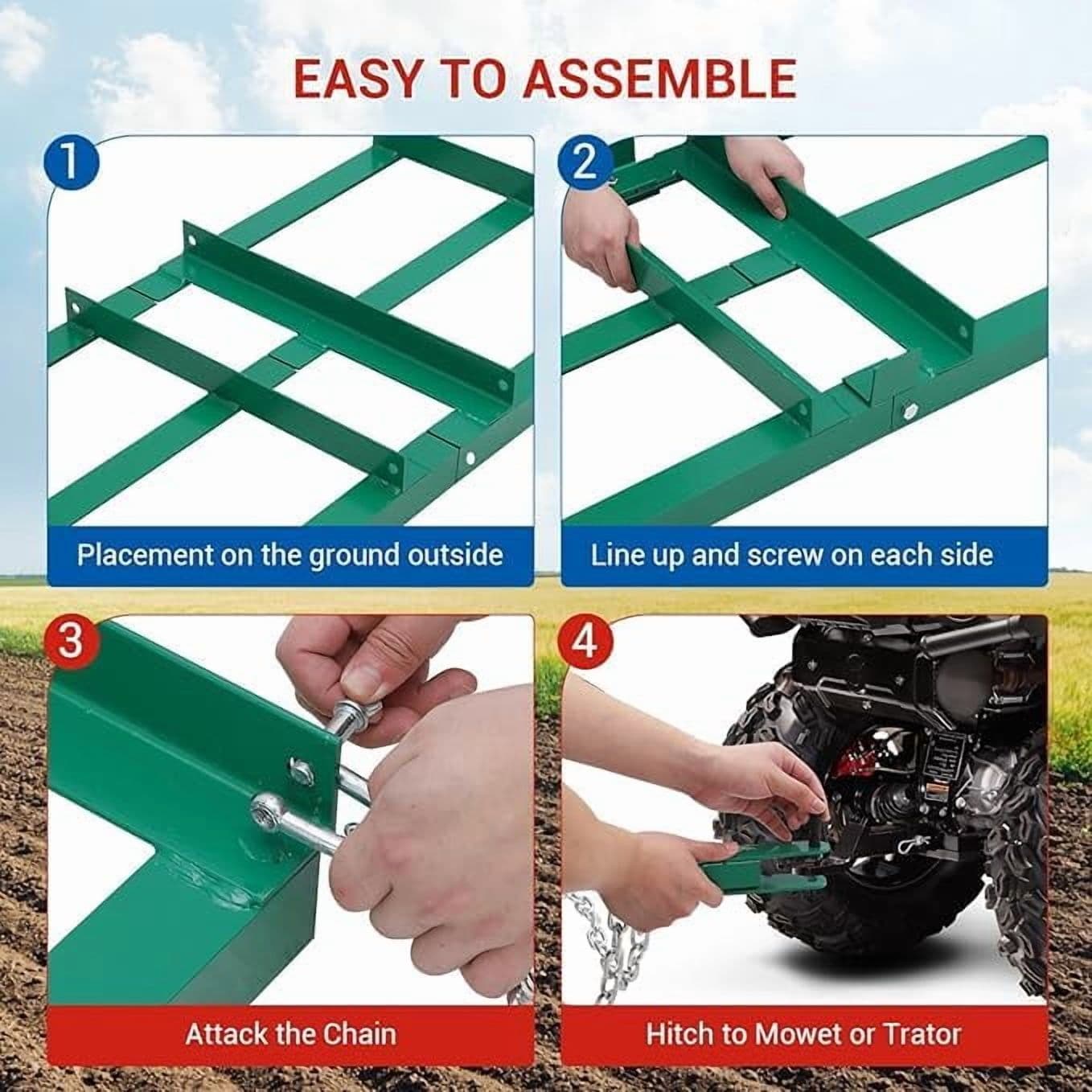 EASY TO ASSEMBLE

1

Placement on the ground outside

2

Line up and screw on each side

3

Attack the Chain

4

Hitch to Mowet or Trator