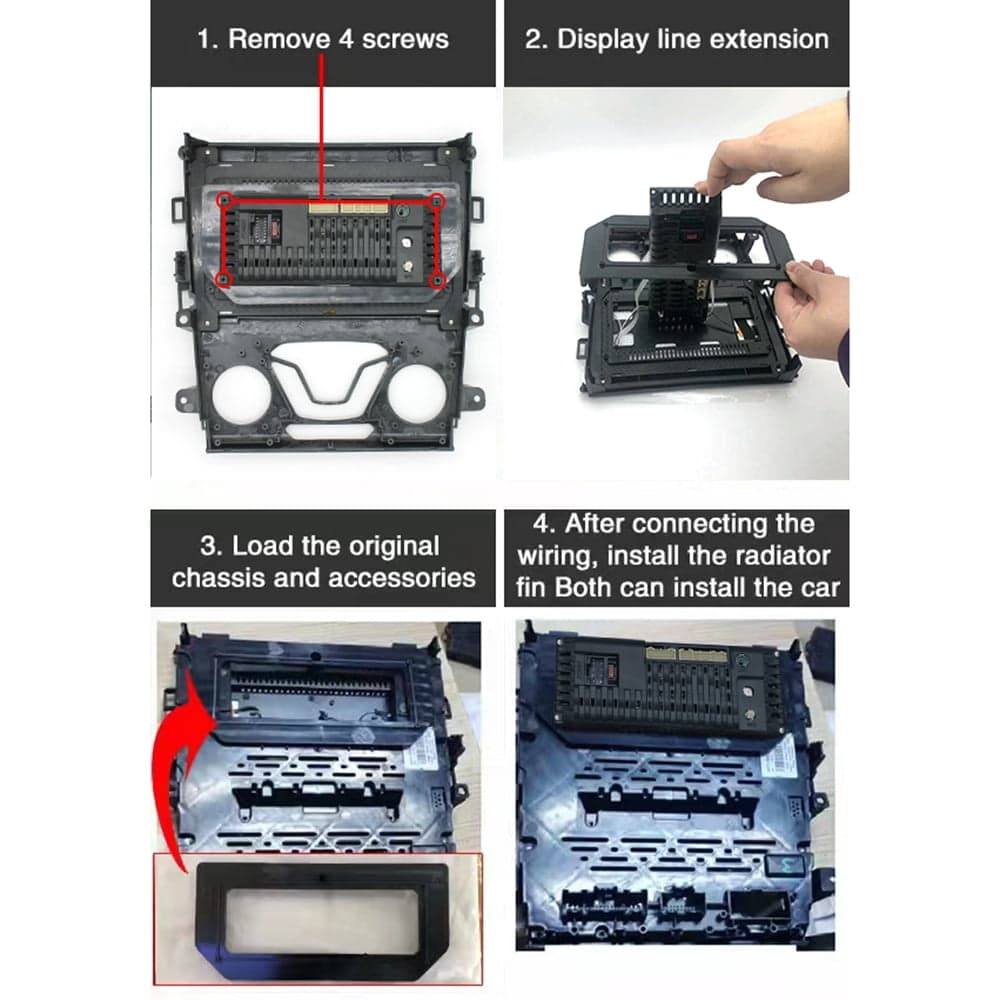 1. Remove 4 screws

2. Display line extension

3. Load the original chassis and accessories

4. After connecting the wiring, install the radiator fin Both can install the car