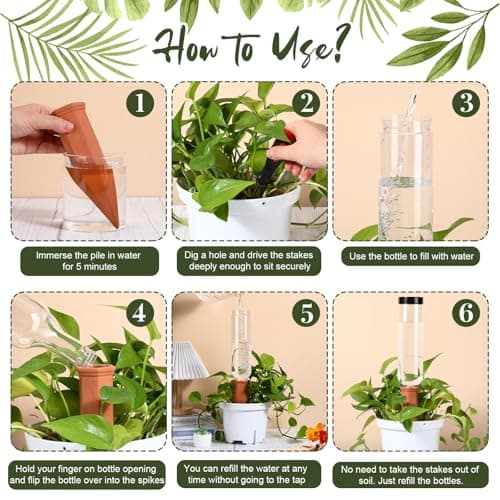 How to Use?

1

Immerse the pile in water for 5 minutes

2

Dig a hole and drive the stakes deeply enough to sit securely

3

Use the bottle to fill with water

4

Hold your finger on bottle opening and flip the bottle over into the spikes

5

You can refill the water at any time without going to the tap

6

No need to take the stakes out of soil. Just refill the bottles.