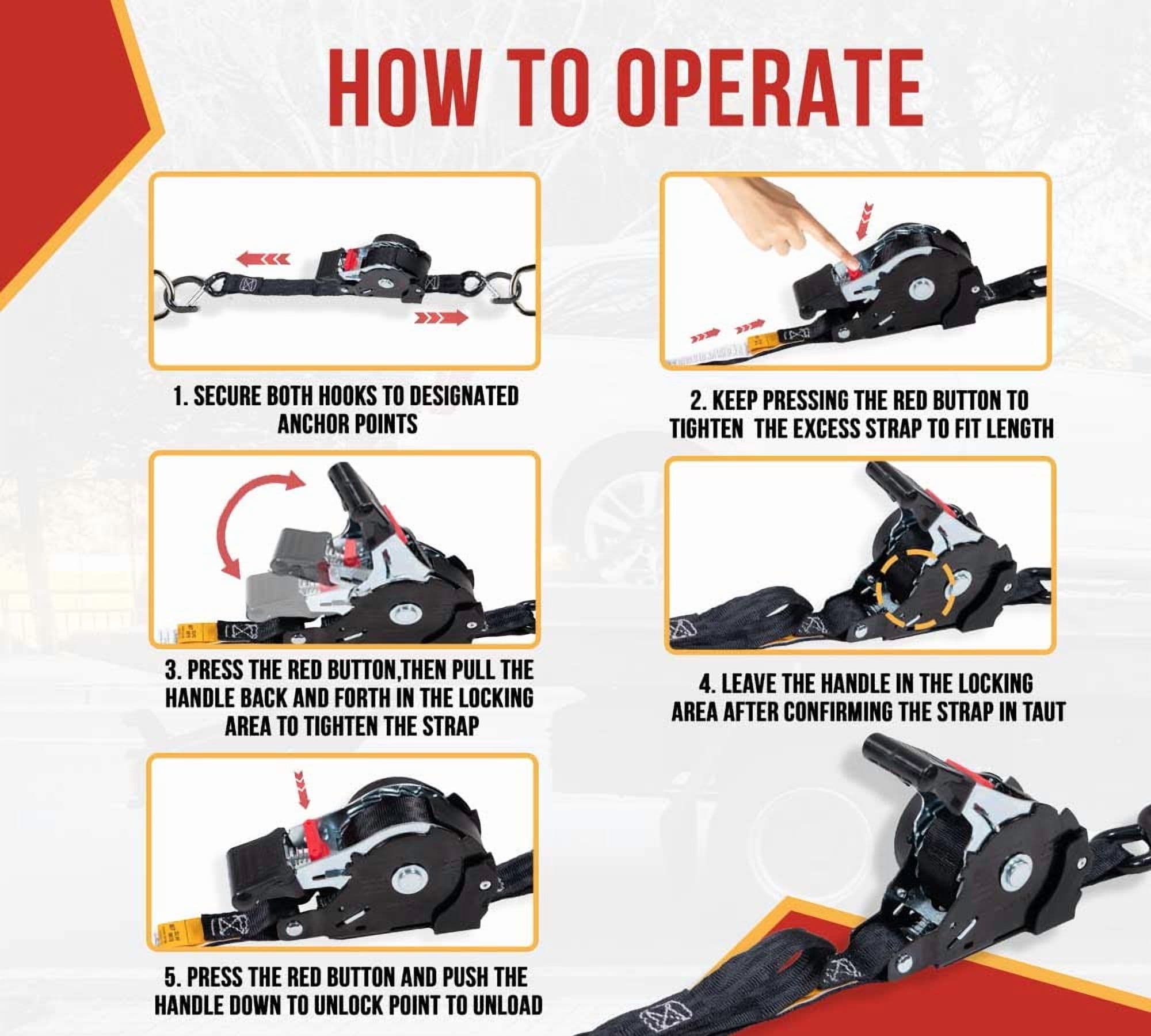 HOW TO OPERATE

1. SECURE BOTH HOOKS TO DESIGNATED ANCHOR POINTS

2. KEEP PRESSING THE RED BUTTON TO TIGHTEN  THE EXCESS STRAP TO FIT LENGTH

3. PRESS THE RED BUTTON,THEN PULL THE HANDLE BACK AND FORTH IN THE LOCKING AREA TO TIGHTEN THE STRAP

4. LEAVE THE HANDLE IN THE LOCKING AREA AFTER CONFIRMING THE STRAP IN TAUT

5. PRESS THE RED BUTTON AND PUSH THE HANDLE DOWN TO UNLOCK POINT TO UNLOAD