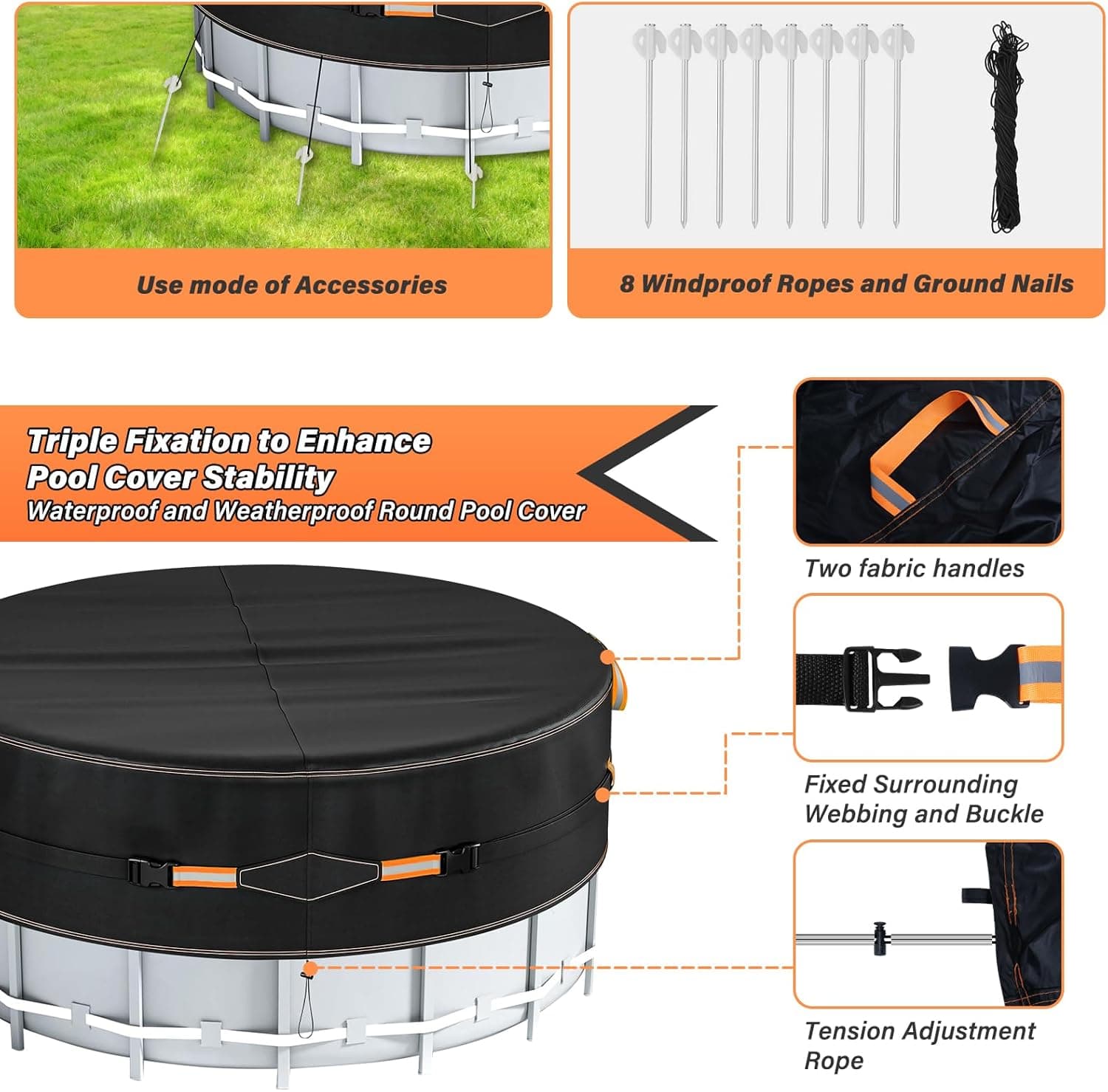 Use mode of Accessories

8 Windproof Ropes and Ground Nails

Triple Fixation to Enhance Pool Cover Stability
Waterproof and Weatherproof Round Pool Cover

Two fabric handles

Fixed Surrounding Webbing and Buckle

Tension Adjustment Rope