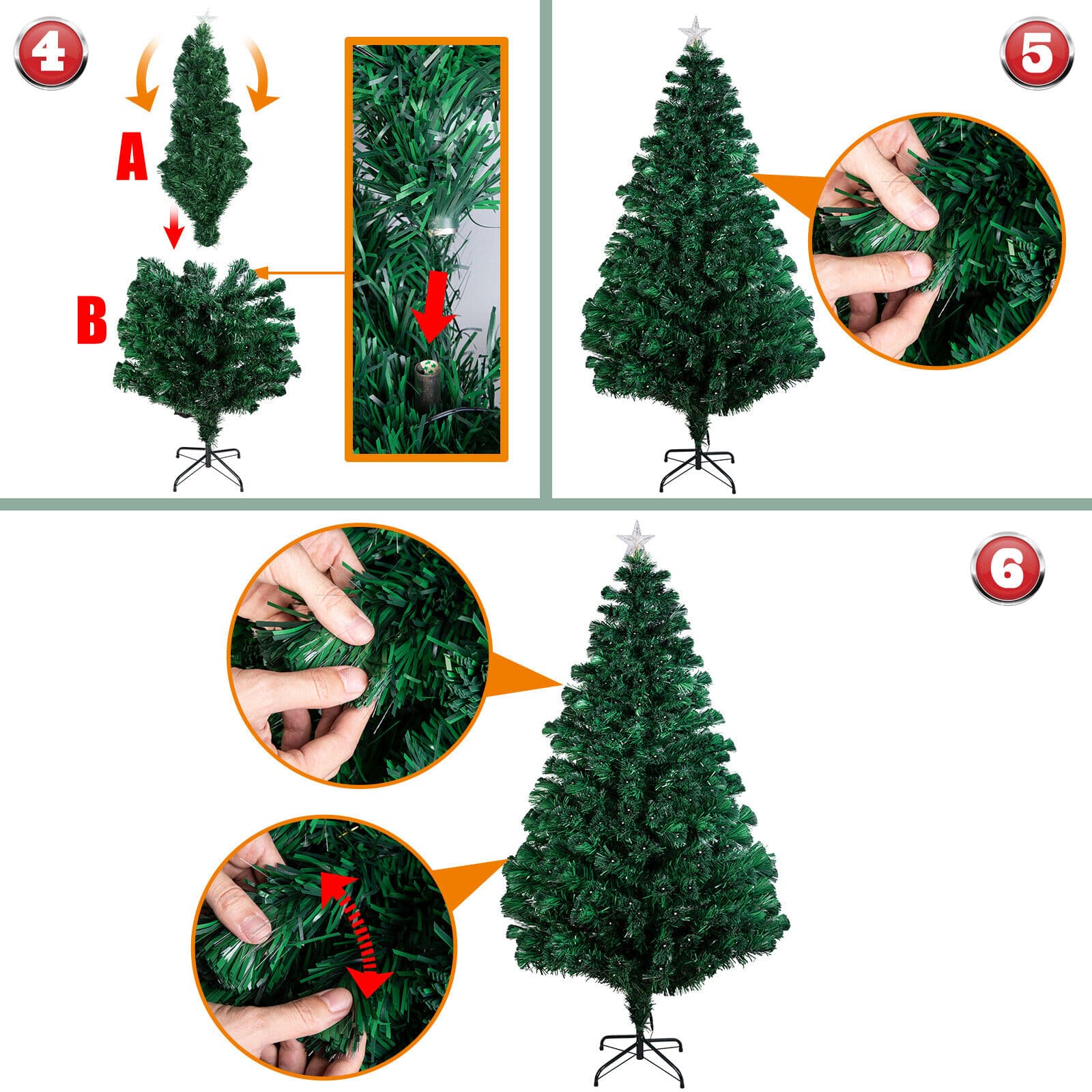 4

A

B

5

6