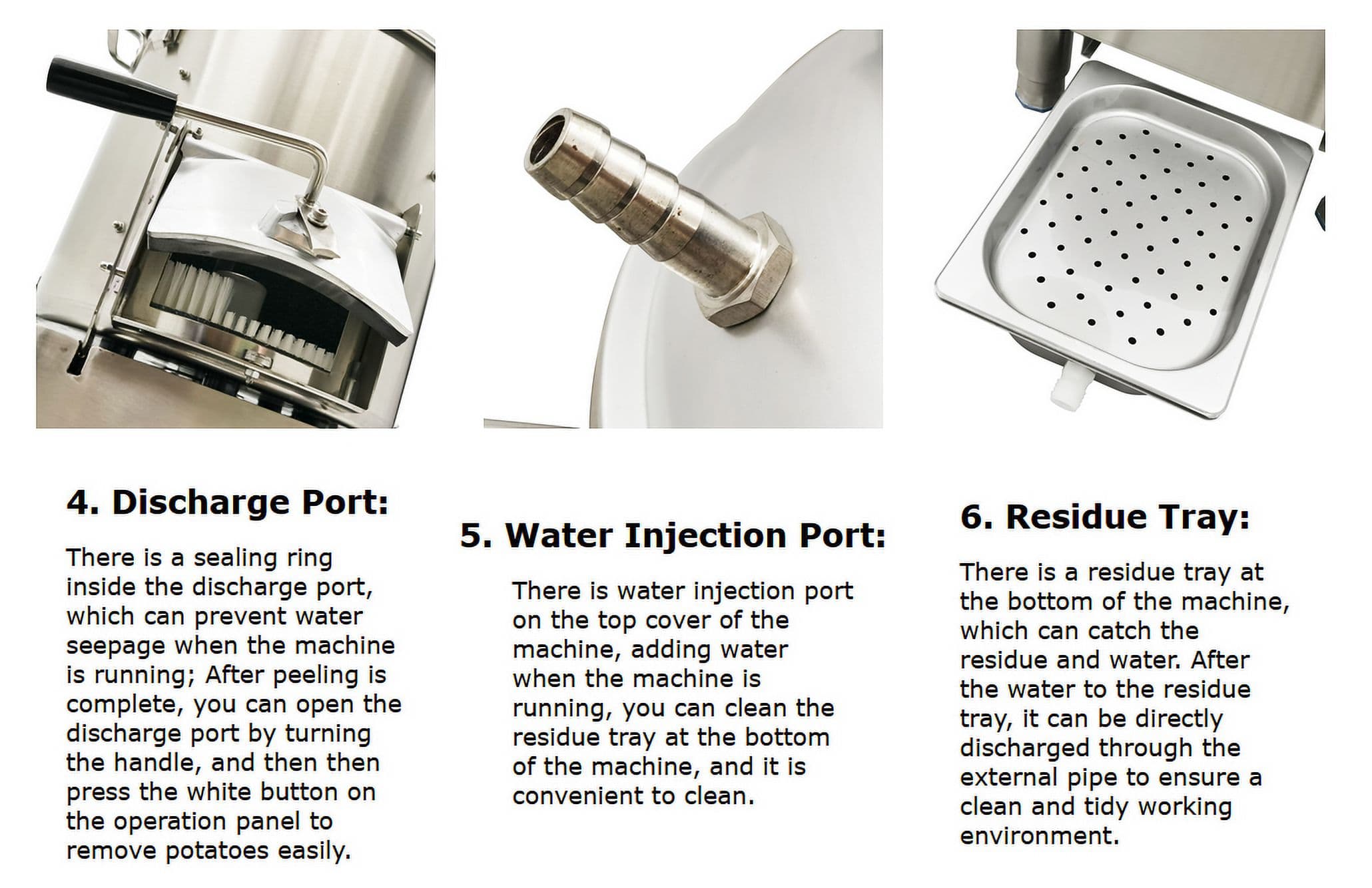 4. Discharge Port:

There is a sealing ring inside the discharge port, which can prevent water seepage when the machine is running; After peeling is complete, you can open the discharge port by turning the handle, and then then press the white button on the operation panel to remove potatoes easily.

5. Water Injection Port:

There is water injection port on the top cover of the machine, adding water when the machine is running, you can clean the residue tray at the bottom of the machine, and it is convenient to clean.

6. Residue Tray:

There is a residue tray at the bottom of the machine, which can catch the residue and water. After the water to the residue tray, it can be directly discharged through the external pipe to ensure a clean and tidy working environment.