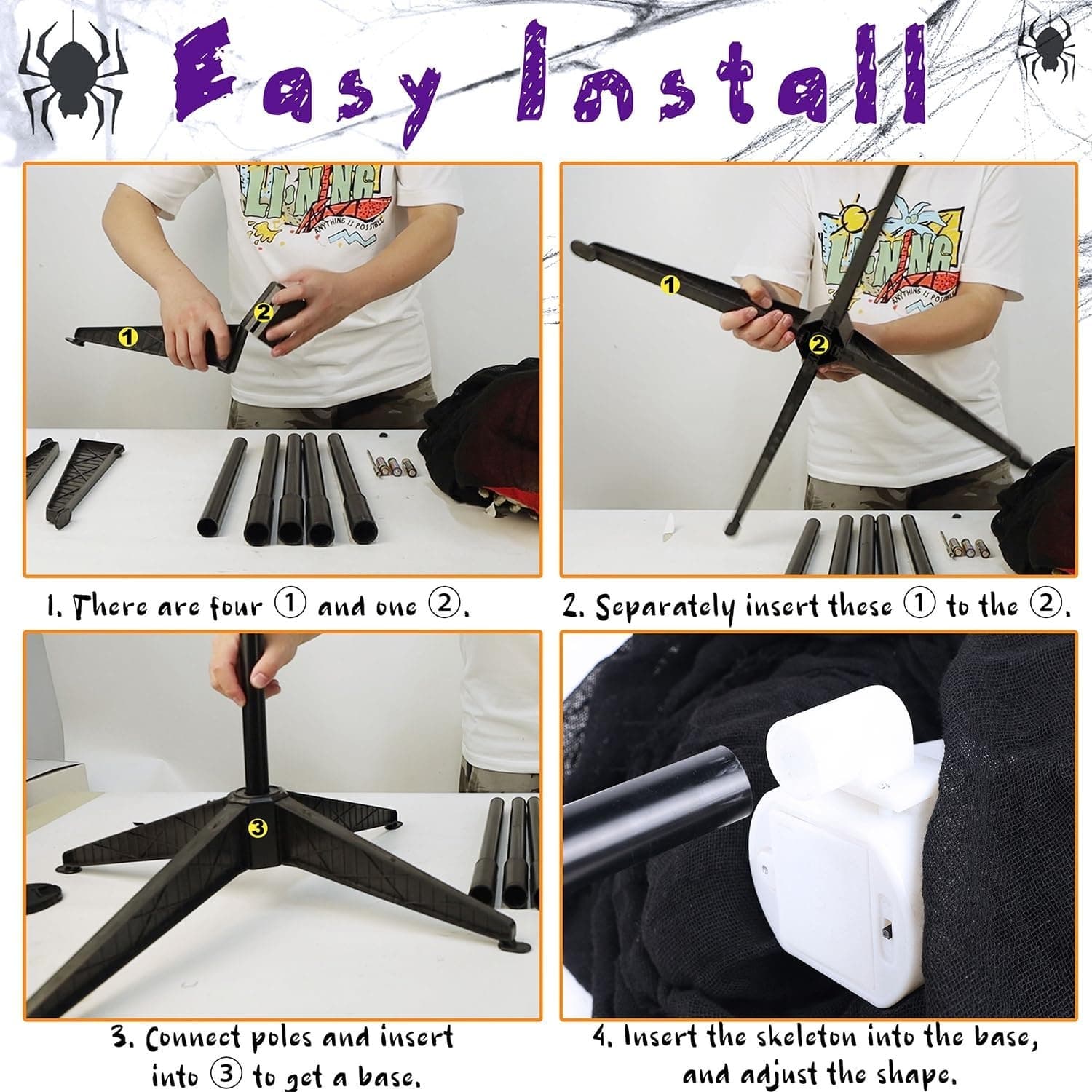 Easy Install

LI-NING ANYTHING IS POSSIBLE

1

2

LI-NING ANYTHING IS POSSIBLE

1

2

1. There are four ① and one ②.

2. Separately insert these ① to the ②.

3

3. Connect poles and insert into ③ to get a base.

4. Insert the skeleton into the base, and adjust the shape.