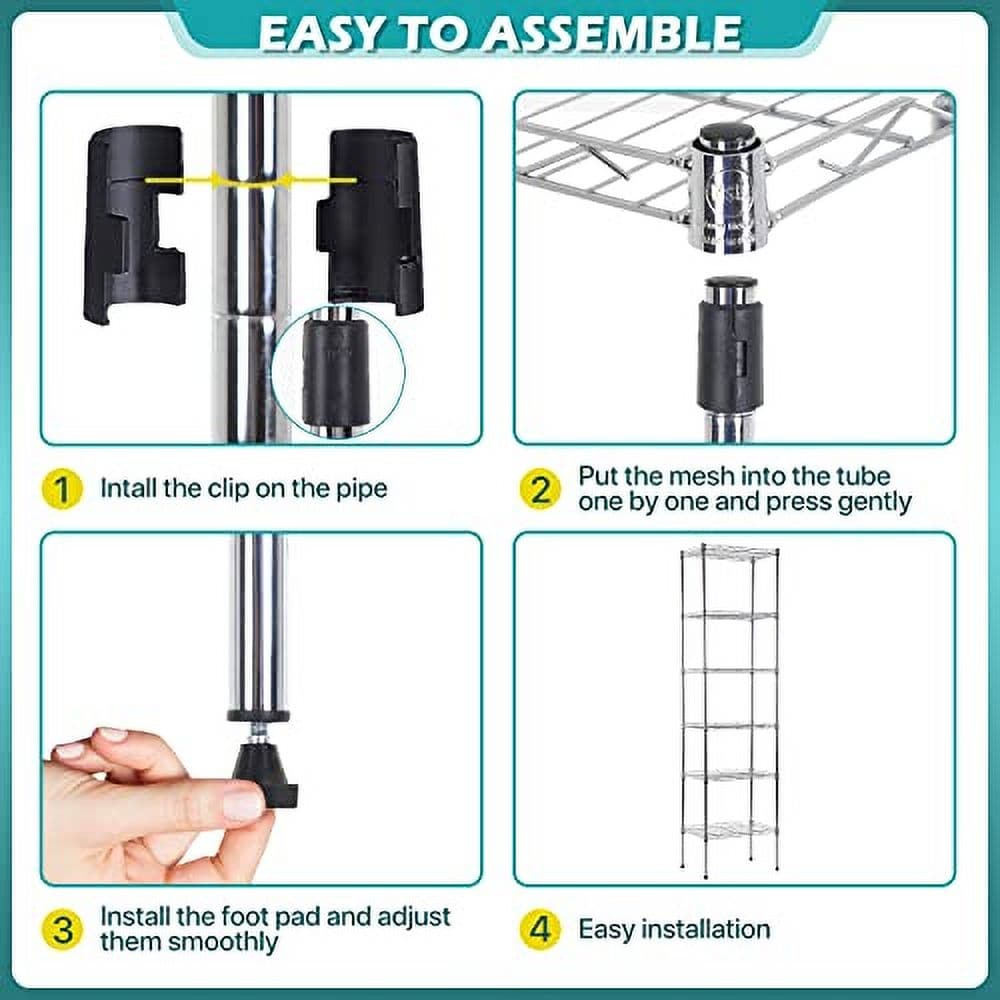 EASY TO ASSEMBLE

1 Intall the clip on the pipe

2 Put the mesh into the tube one by one and press gently

3 Install the foot pad and adjust them smoothly

4 Easy installation