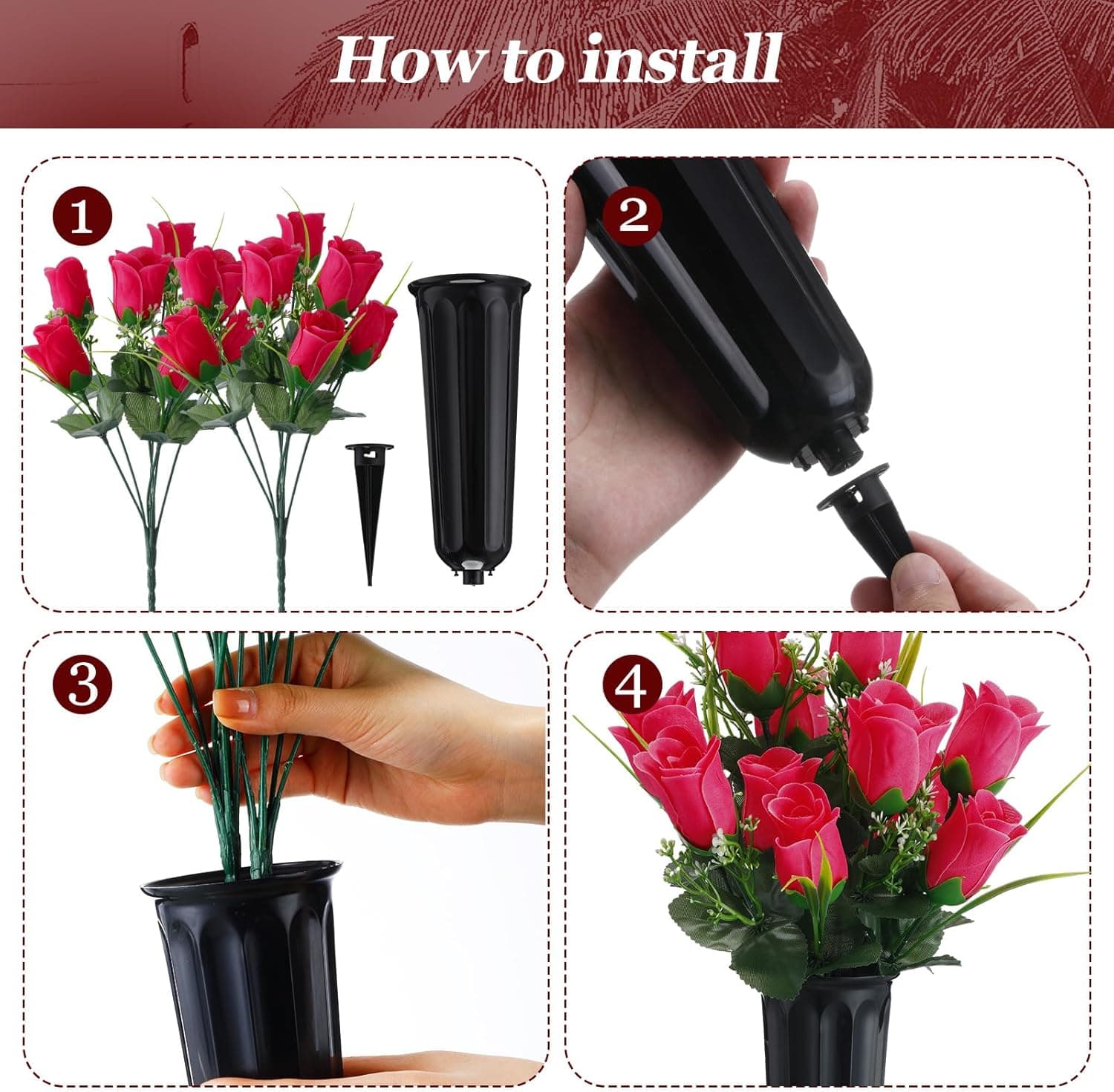 How to install

1

2

3

4