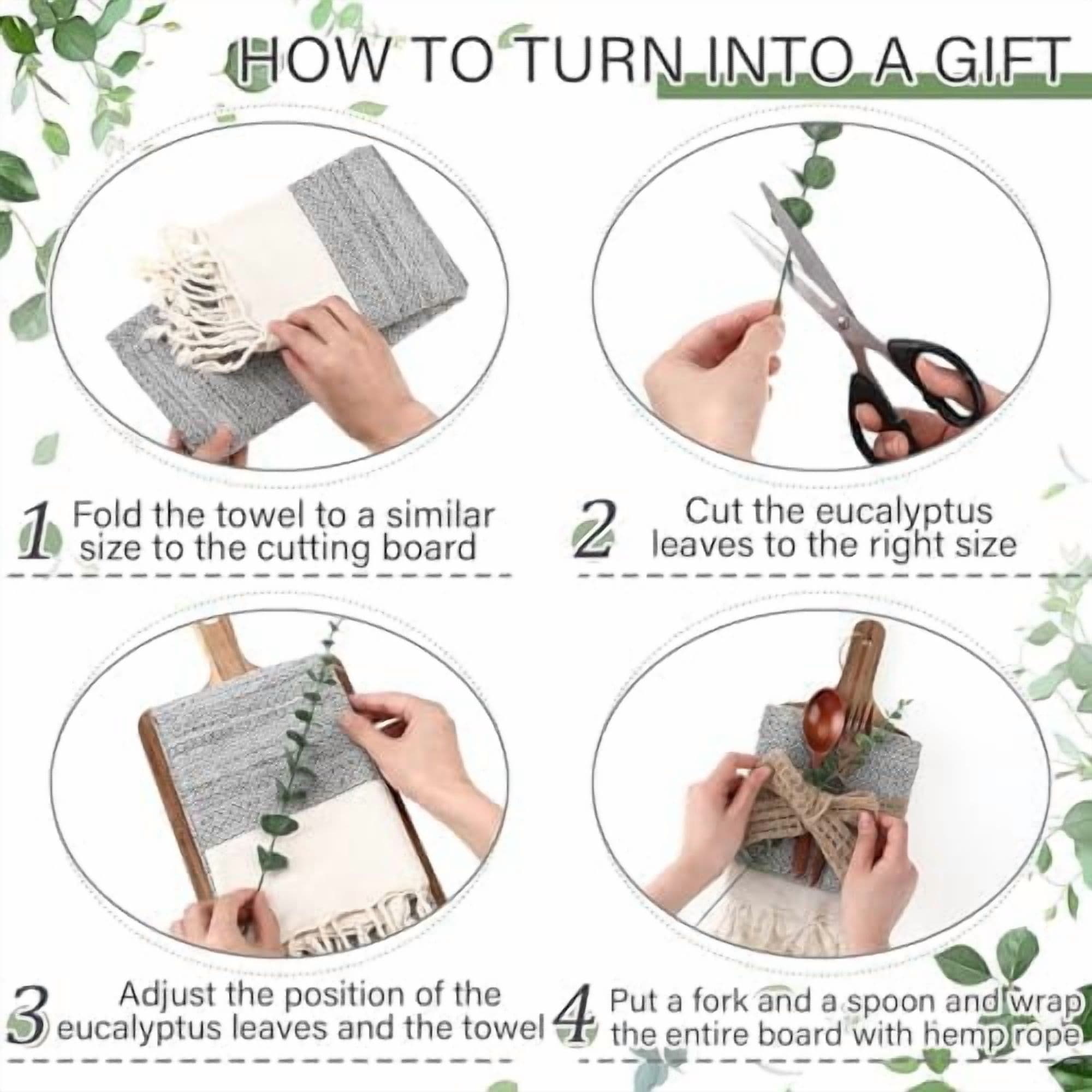 HOW TO TURN INTO A GIFT

1 Fold the towel to a similar size to the cutting board

2 Cut the eucalyptus leaves to the right size

3 Adjust the position of the eucalyptus leaves and the towel

4 Put a fork and a spoon and wrap the entire board with hemp rope