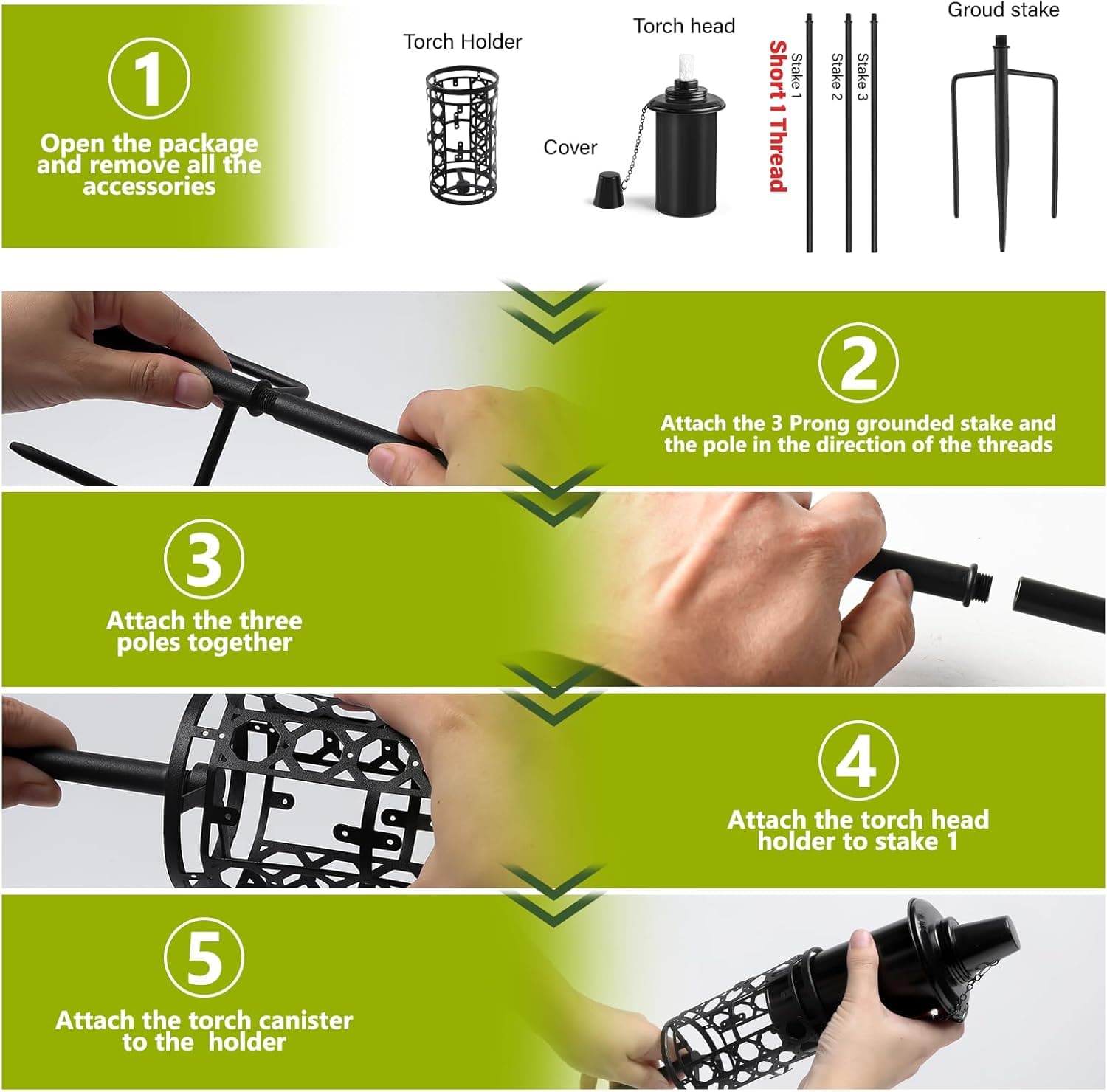 1
Open the package and remove all the accessories

Torch Holder

Torch head

Cover

Short 1 Thread

Stake 1

Stake 2

Stake 3

Groud stake

2
Attach the 3 Prong grounded stake and the pole in the direction of the threads

3
Attach the three poles together

4
Attach the torch head holder to stake 1

5
Attach the torch canister to the holder