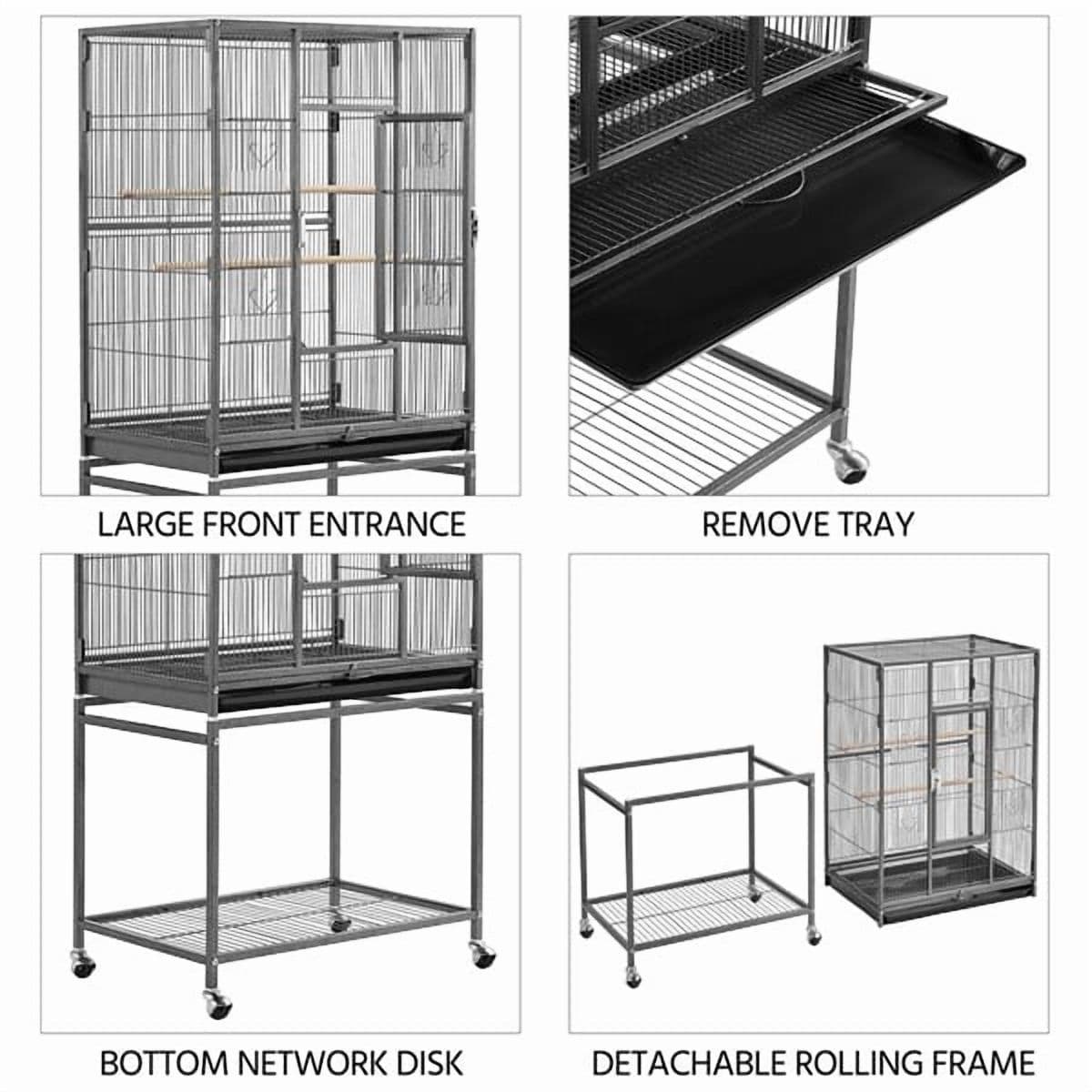 LARGE FRONT ENTRANCE

REMOVE TRAY

BOTTOM NETWORK DISK

DETACHABLE ROLLING FRAME