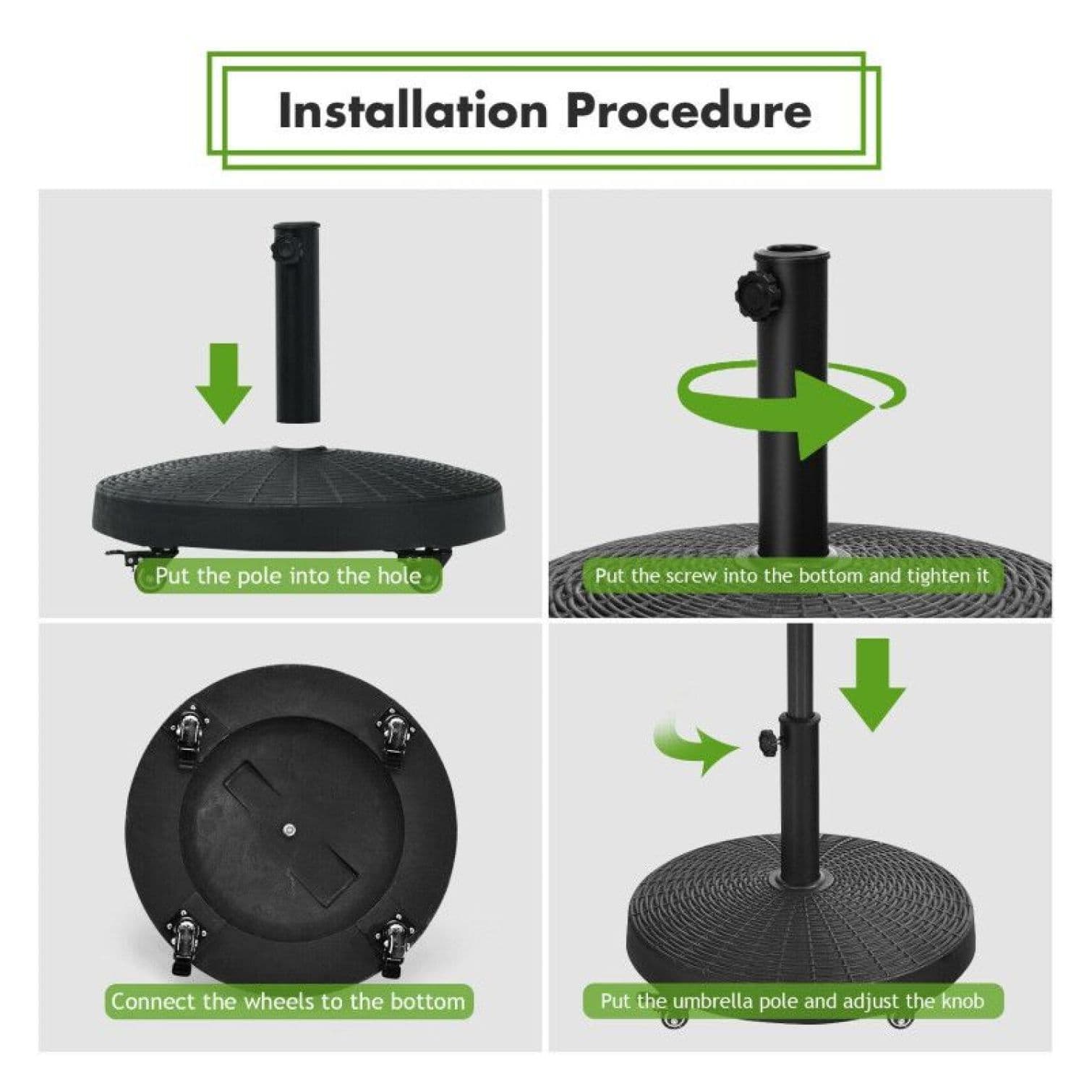 Installation Procedure

Put the pole into the hole

Put the screw into the bottom and tighten it

Connect the wheels to the bottom

Put the umbrella pole and adjust the knob