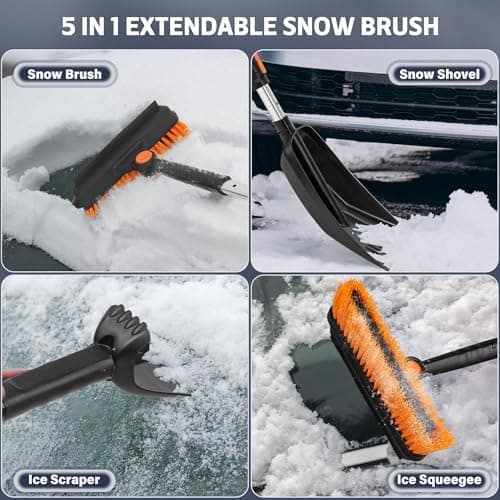 5 IN 1 EXTENDABLE SNOW BRUSH

Snow Brush

Snow Shovel

Ice Scraper

Ice Squeegee