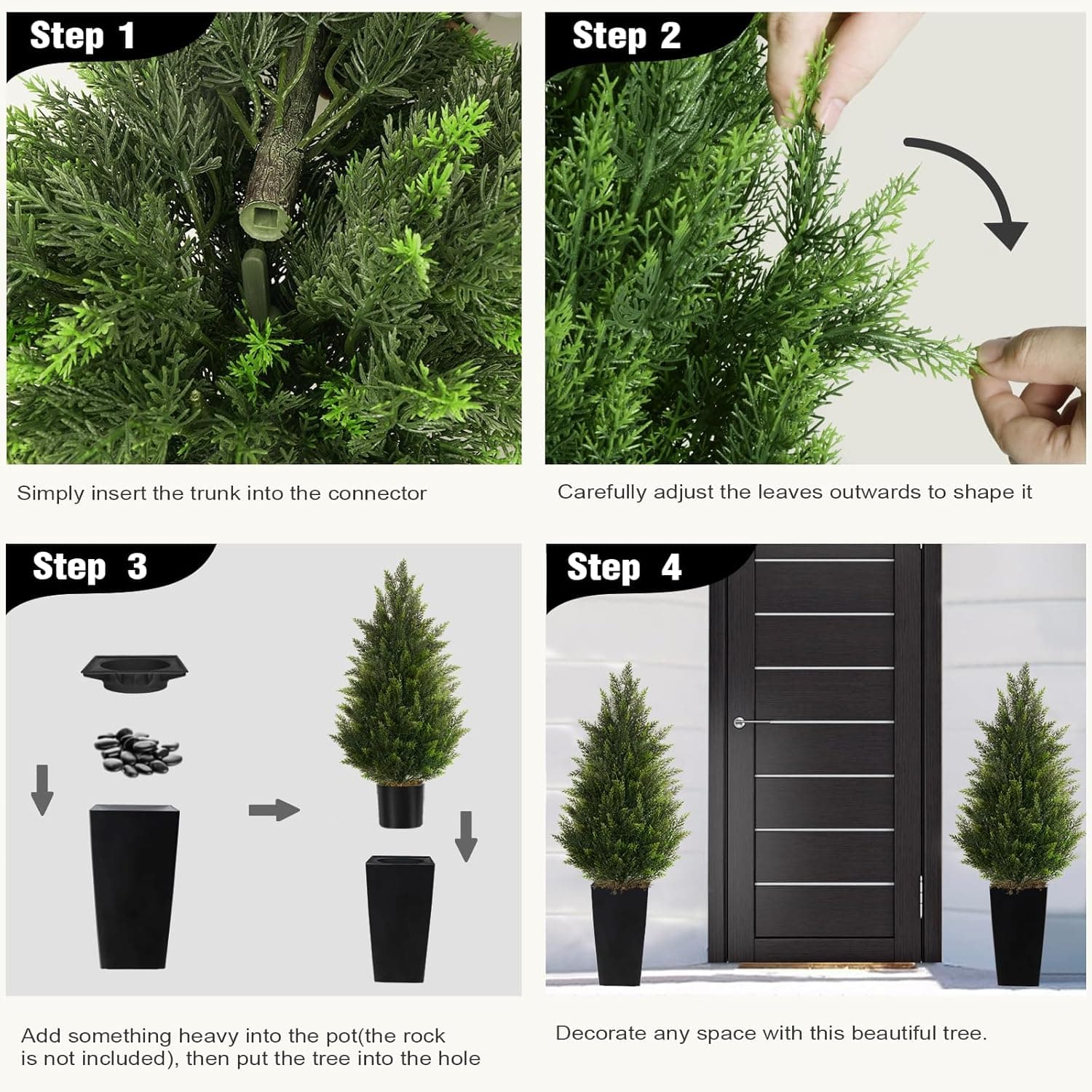 Step 1

Simply insert the trunk into the connector

Step 2

Carefully adjust the leaves outwards to shape it

Step 3

Add something heavy into the pot(the rock is not included), then put the tree into the hole

Step 4

Decorate any space with this beautiful tree.