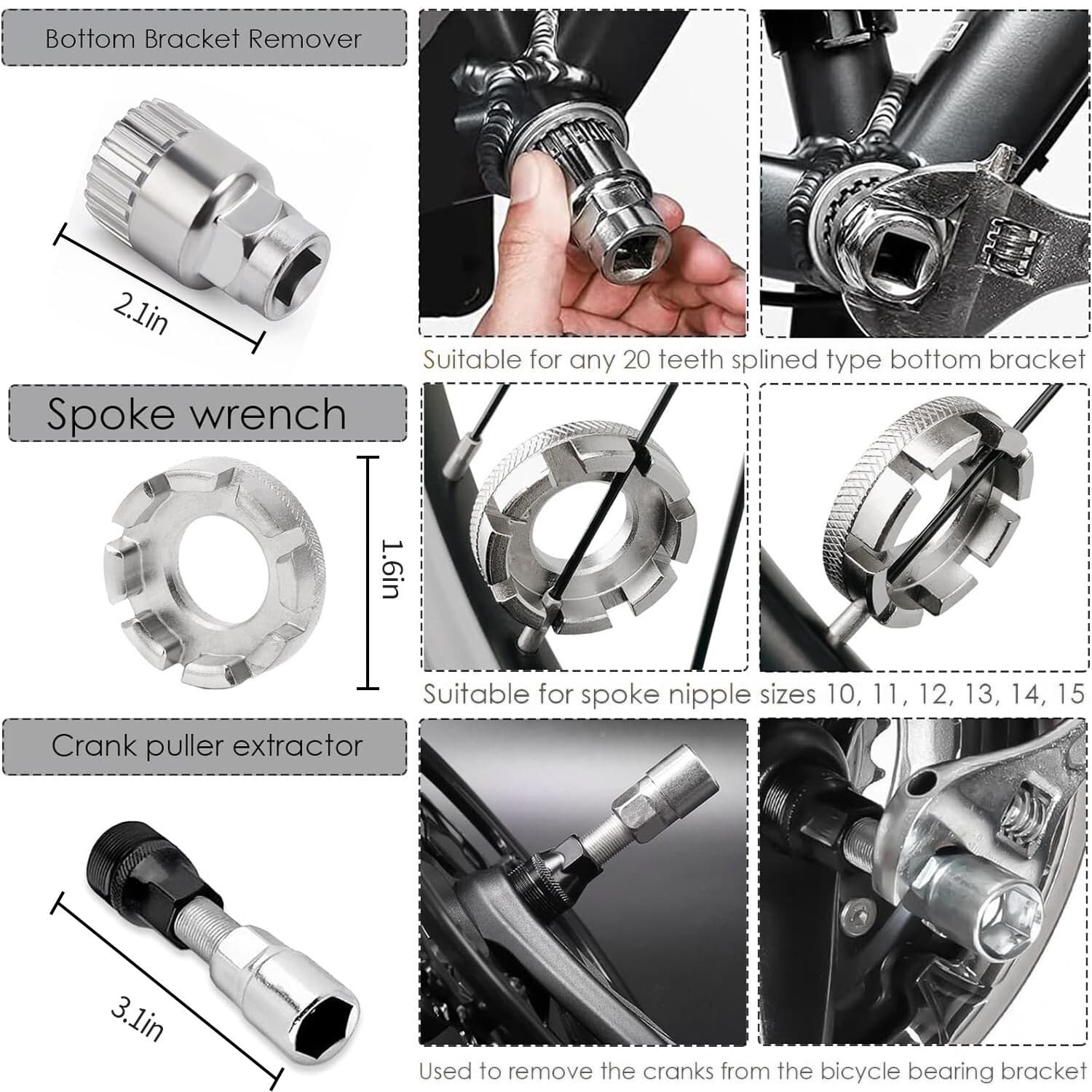 Bottom Bracket Remover

2.1in

Suitable for any 20 teeth splined type bottom bracket

Spoke wrench

1.6in

Suitable for spoke nipple sizes 10, 11, 12, 13, 14, 15

Crank puller extractor

3.1in

Used to remove the cranks from the bicycle bearing bracket