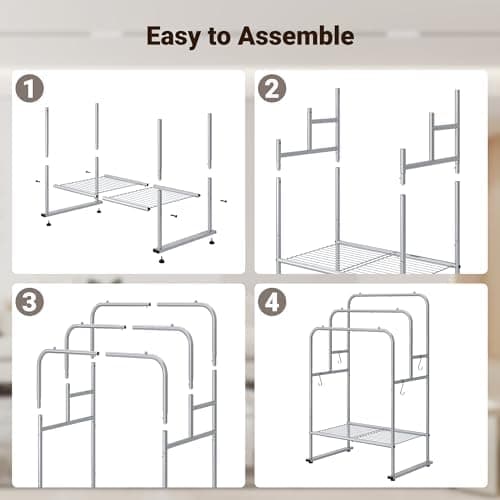 Easy to Assemble

1

2

3

4