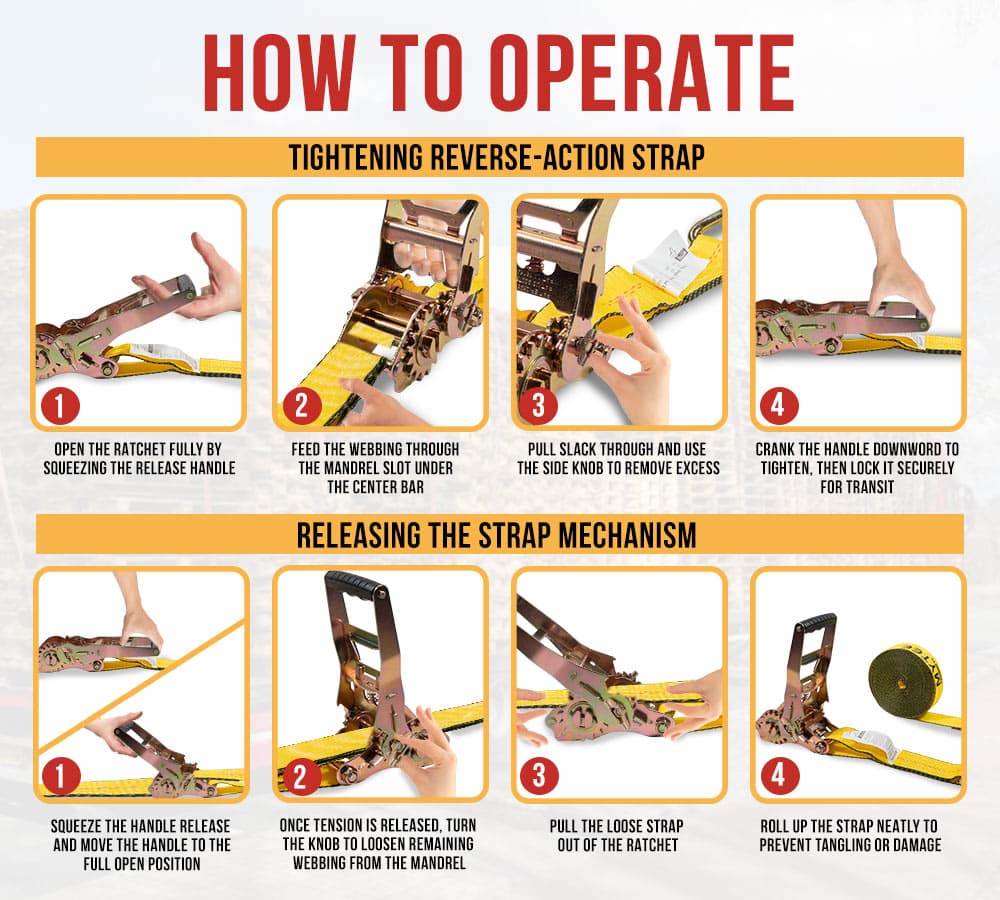 HOW TO OPERATE

TIGHTENING REVERSE-ACTION STRAP

1
OPEN THE RATCHET FULLY BY SQUEEZING THE RELEASE HANDLE

2
FEED THE WEBBING THROUGH THE MANDREL SLOT UNDER THE CENTER BAR

3
PULL SLACK THROUGH AND USE THE SIDE KNOB TO REMOVE EXCESS

4
CRANK THE HANDLE DOWNWORD TO TIGHTEN, THEN LOCK IT SECURELY FOR TRANSIT

RELEASING THE STRAP MECHANISM

1
SQUEEZE THE HANDLE RELEASE AND MOVE THE HANDLE TO THE FULL OPEN POSITION

2
ONCE TENSION IS RELEASED, TURN THE KNOB TO LOOSEN REMAINING WEBBING FROM THE MANDREL

3
PULL THE LOOSE STRAP OUT OF THE RATCHET

4
ROLL UP THE STRAP NEATLY TO PREVENT TANGLING OR DAMAGE