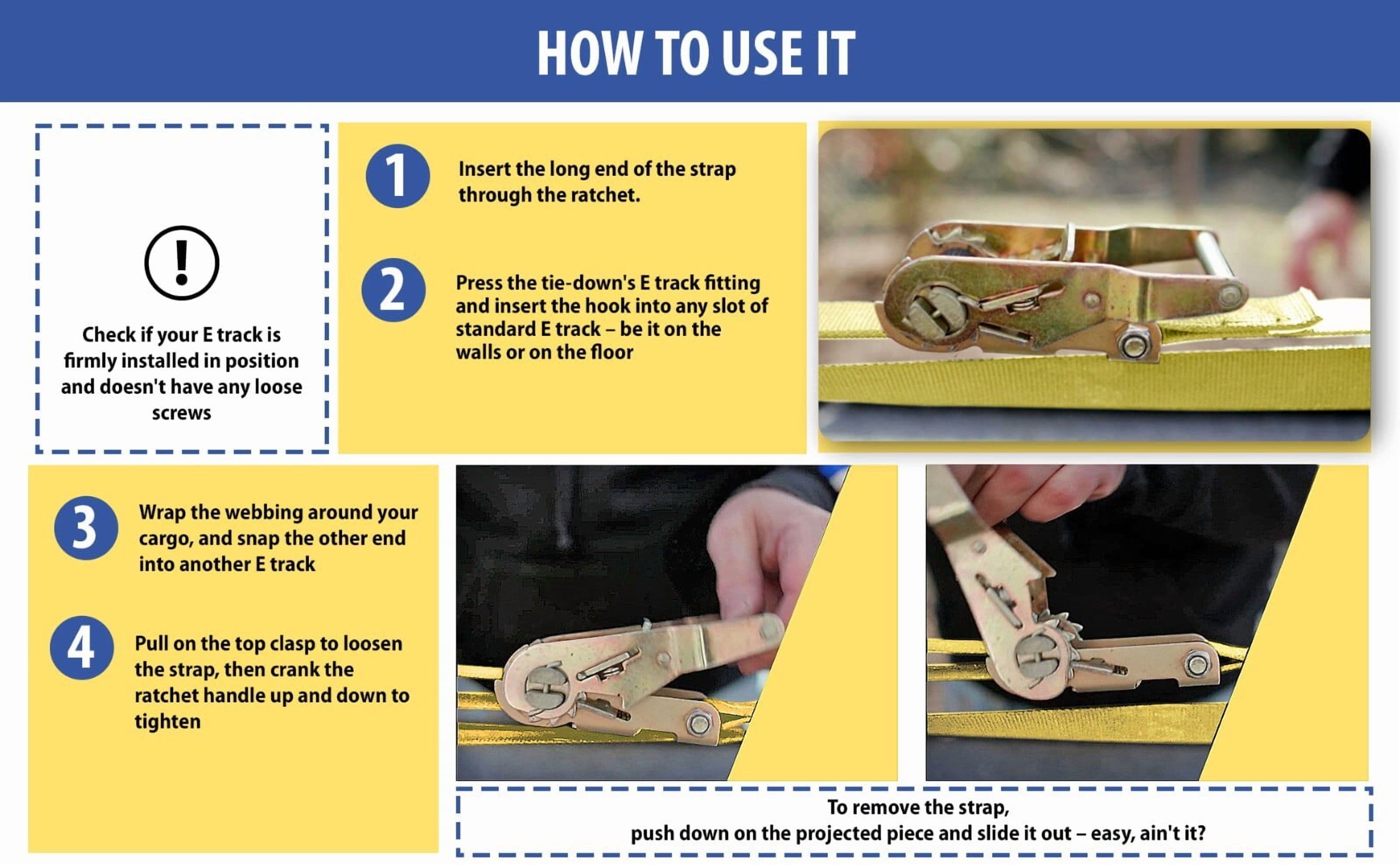 HOW TO USE IT

!

Check if your E track is firmly installed in position and doesn't have any loose screws

1 Insert the long end of the strap through the ratchet.

2 Press the tie-down's E track fitting and insert the hook into any slot of standard E track – be it on the walls or on the floor

3 Wrap the webbing around your cargo, and snap the other end into another E track

4 Pull on the top clasp to loosen the strap, then crank the ratchet handle up and down to tighten

To remove the strap,
push down on the projected piece and slide it out – easy, ain't it?