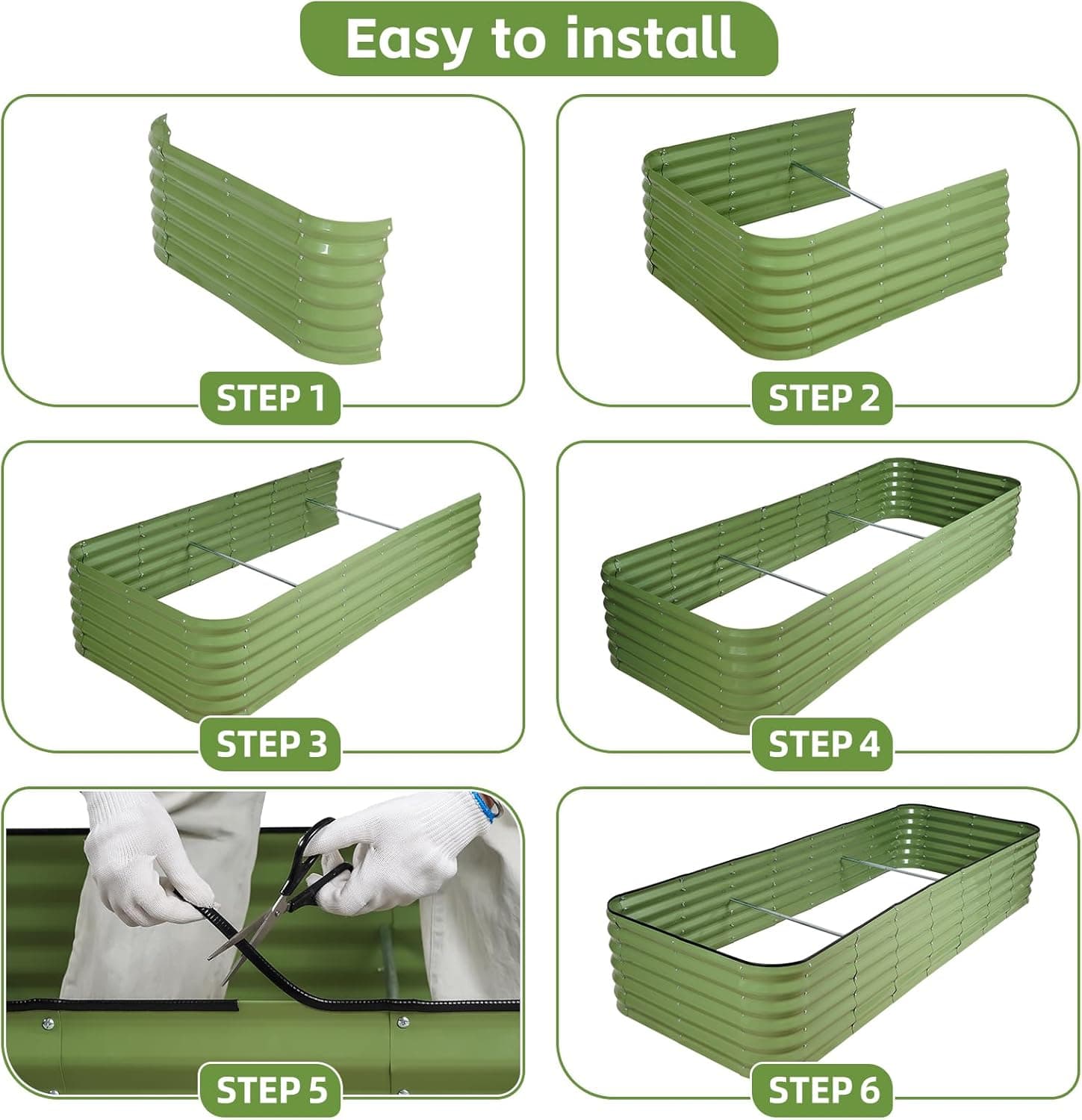 Easy to install

STEP 1

STEP 2

STEP 3

STEP 4

STEP 5

STEP 6