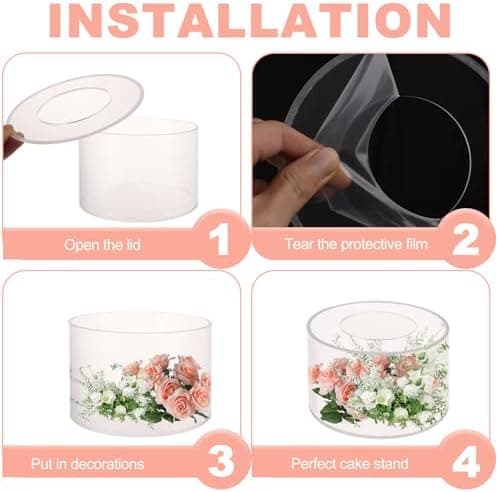 INSTALLATION

Open the lid
1

Tear the protective film
2

Put in decorations
3

Perfect cake stand
4