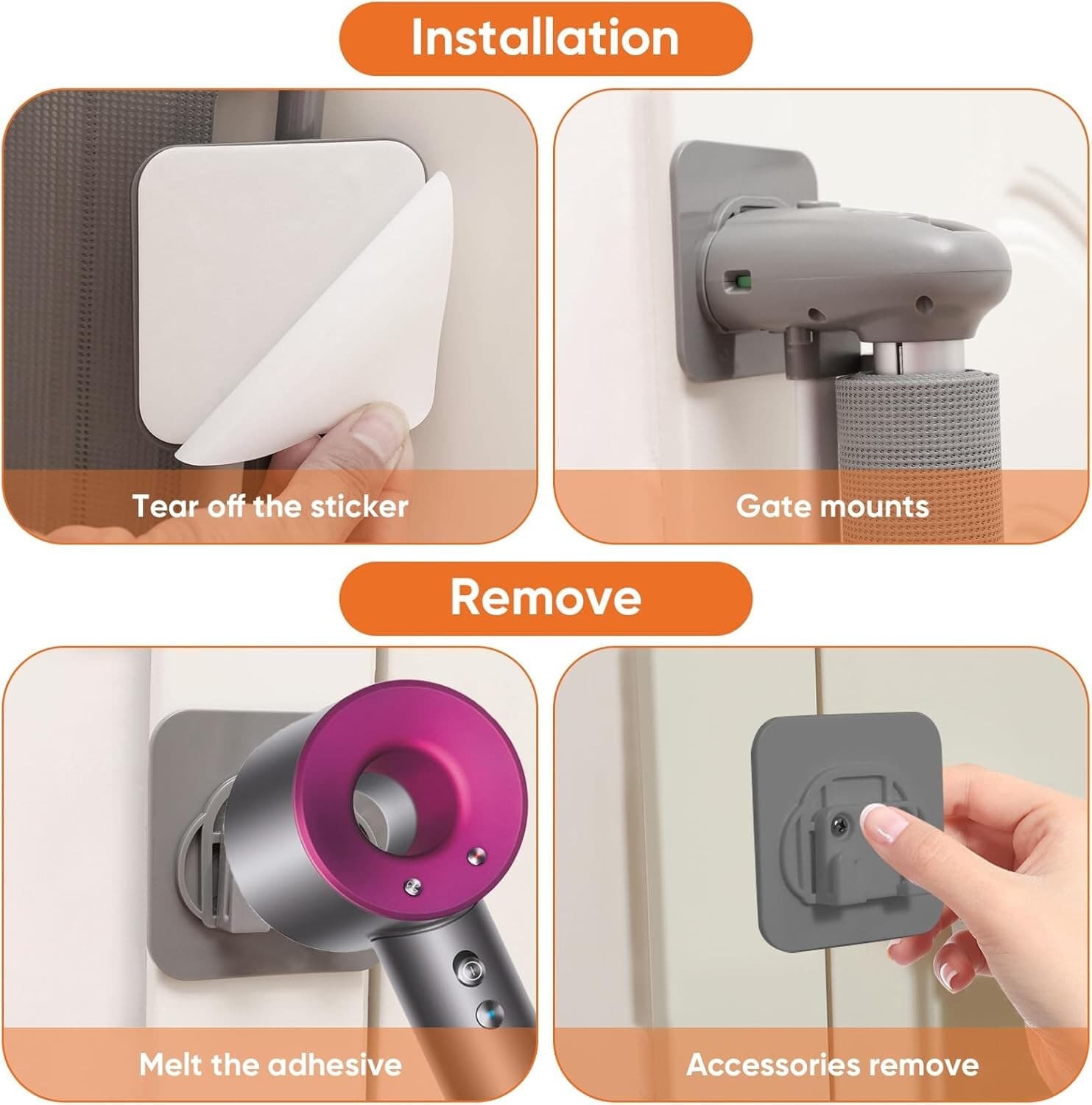 Installation

Tear off the sticker

Gate mounts

Remove

Melt the adhesive

Accessories remove