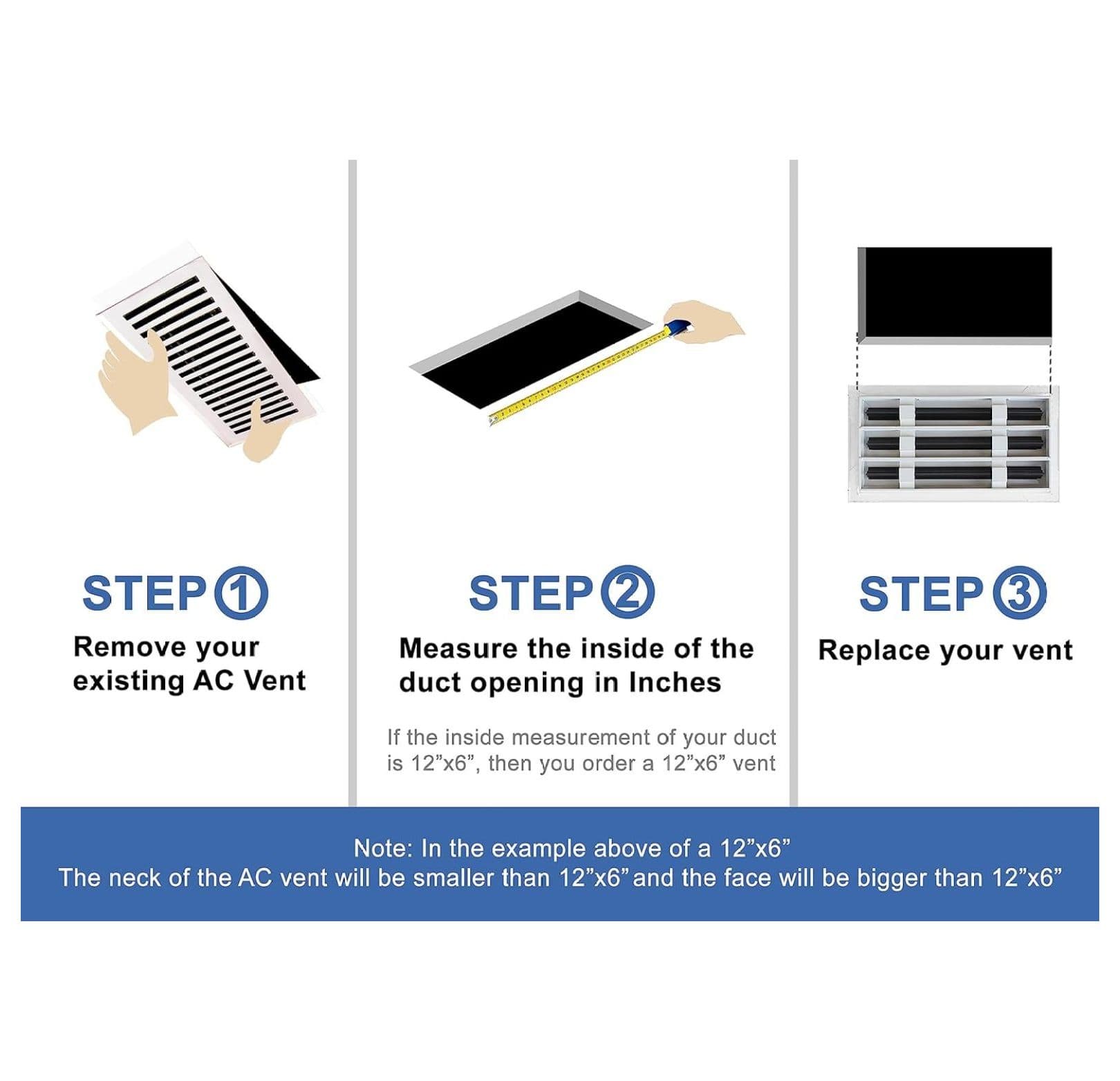 STEP ①
Remove your existing AC Vent

STEP ②
Measure the inside of the duct opening in Inches

If the inside measurement of your duct is 12”x6”, then you order a 12”x6” vent

STEP ③
Replace your vent

Note: In the example above of a 12”x6”
The neck of the AC vent will be smaller than 12”x6” and the face will be bigger than 12”x6”