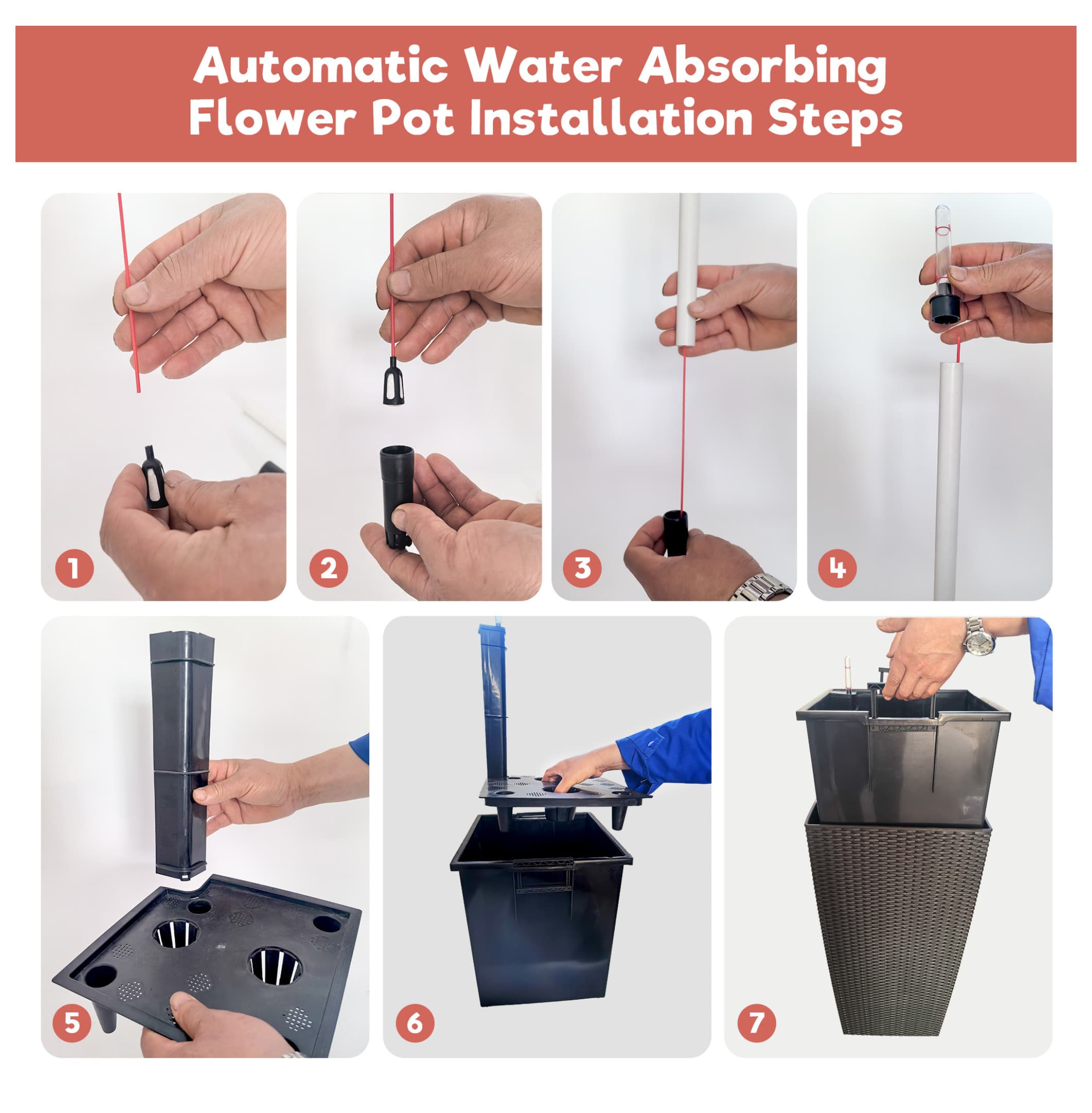 Automatic Water Absorbing Flower Pot Installation Steps

1

2

3

4

5

6

7