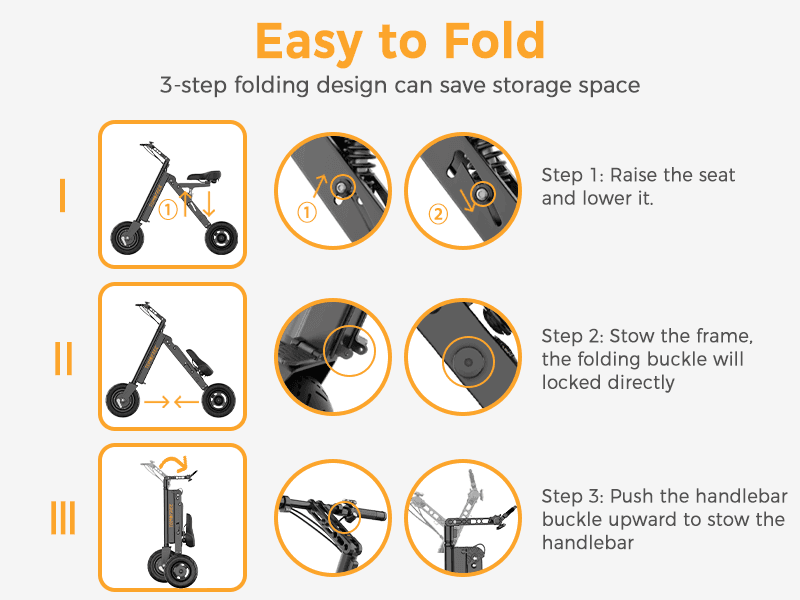 Easy to Fold

3-step folding design can save storage space

I

①

①

②

Step 1: Raise the seat and lower it.

II

Step 2: Stow the frame, the folding buckle will locked directly

III

Step 3: Push the handlebar buckle upward to stow the handlebar