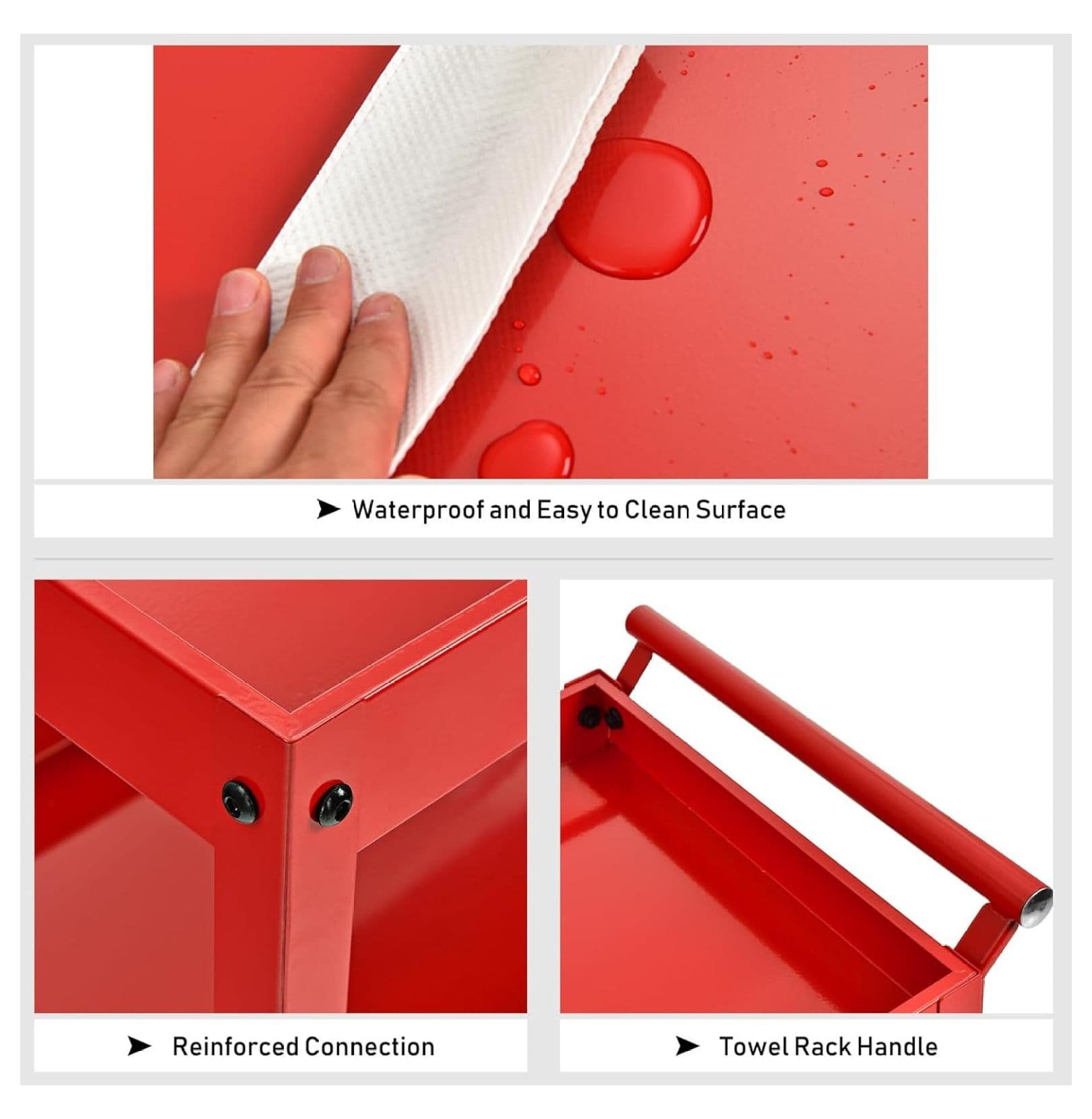 ➤ Waterproof and Easy to Clean Surface

➤ Reinforced Connection

➤ Towel Rack Handle