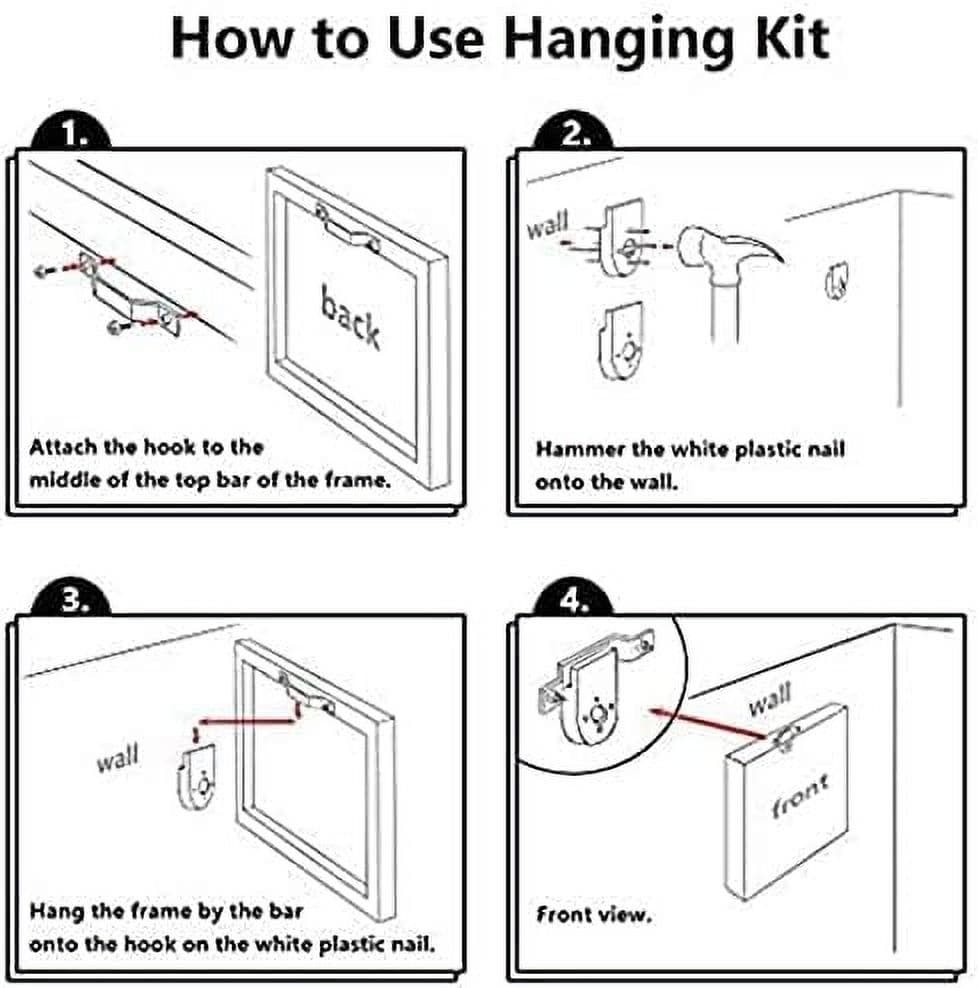 How to Use Hanging Kit

1.

back

Attach the hook to the middle of the top bar of the frame.

2.

wall

Hammer the white plastic nail onto the wall.

3.

wall

Hang the frame by the bar onto the hook on the white plastic nail.

4.

wall

front

Front view.