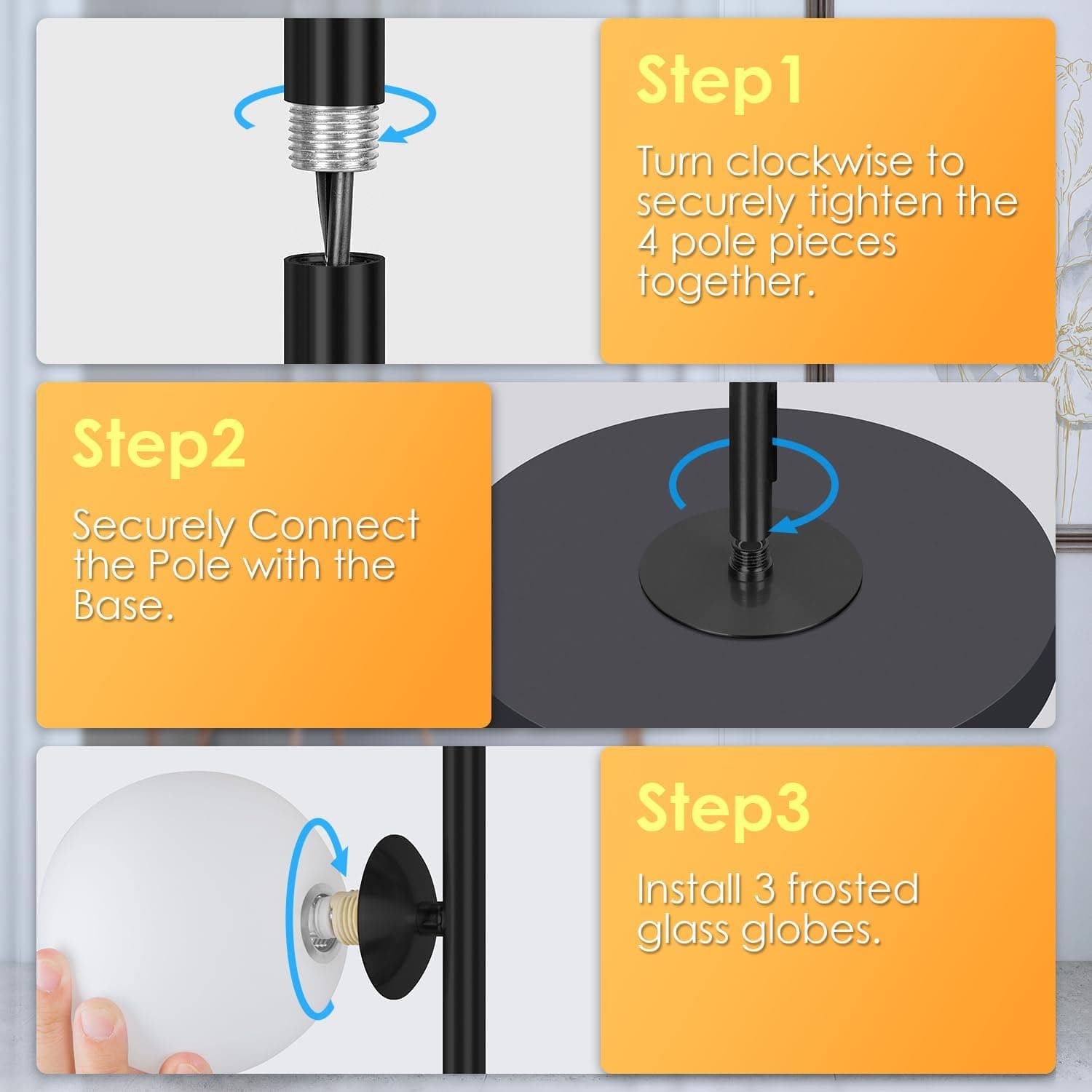 Step1

Turn clockwise to securely tighten the 4 pole pieces together.

Step2

Securely Connect the Pole with the Base.

Step3

Install 3 frosted glass globes.