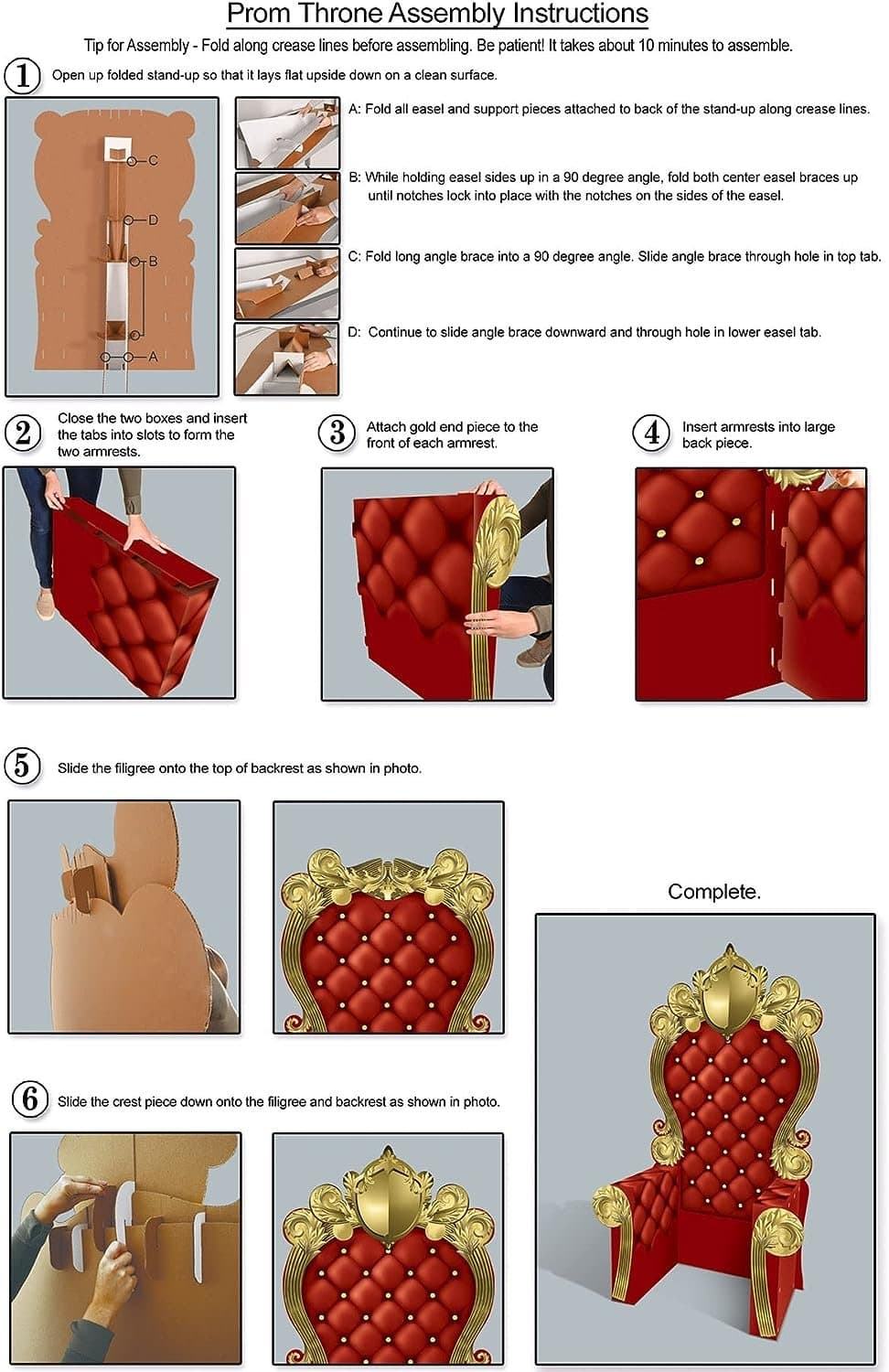 Prom Throne Assembly Instructions

Tip for Assembly - Fold along crease lines before assembling. Be patient! It takes about 10 minutes to assemble.

1 Open up folded stand-up so that it lays flat upside down on a clean surface.

C
D
B
A

A: Fold all easel and support pieces attached to back of the stand-up along crease lines.

B: While holding easel sides up in a 90 degree angle, fold both center easel braces up until notches lock into place with the notches on the sides of the easel.

C: Fold long angle brace into a 90 degree angle. Slide angle brace through hole in top tab.

D: Continue to slide angle brace downward and through hole in lower easel tab.

2 Close the two boxes and insert the tabs into slots to form the two armrests.

3 Attach gold end piece to the front of each armrest.

4 Insert armrests into large back piece.

5 Slide the filigree onto the top of backrest as shown in photo.

Complete.

6 Slide the crest piece down onto the filigree and backrest as shown in photo.