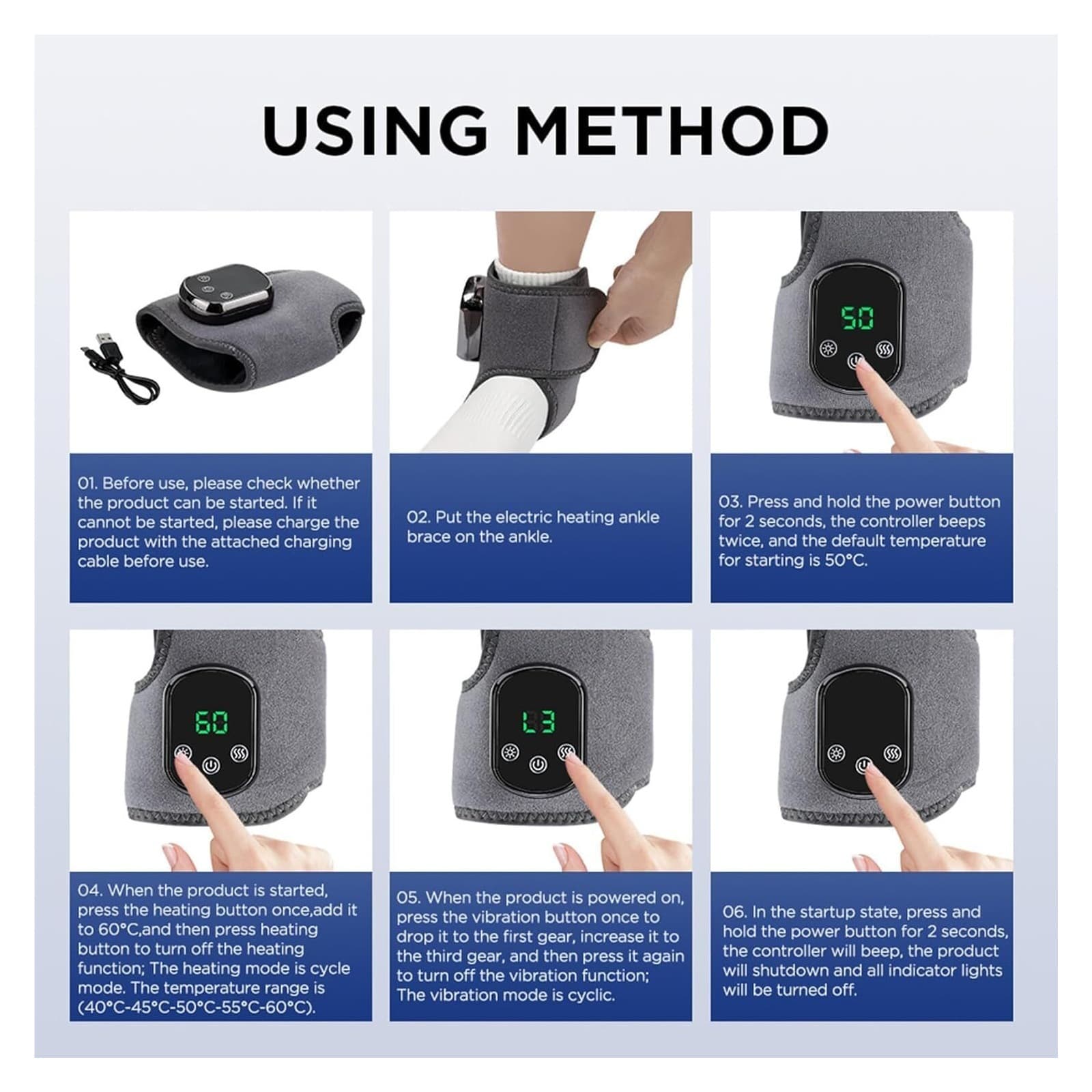 USING METHOD

50

01. Before use, please check whether the product can be started. If it cannot be started, please charge the product with the attached charging cable before use.

02. Put the electric heating ankle brace on the ankle.

03. Press and hold the power button for 2 seconds, the controller beeps twice, and the default temperature for starting is 50°C.

60

L3

04. When the product is started, press the heating button once,add it to 60°C,and then press heating button to turn off the heating function; The heating mode is cycle mode. The temperature range is (40°C-45°C-50°C-55°C-60°C).

05. When the product is powered on, press the vibration button once to drop it to the first gear, increase it to the third gear, and then press it again to turn off the vibration function; The vibration mode is cyclic.

06. In the startup state, press and hold the power button for 2 seconds, the controller will beep, the product will shutdown and all indicator lights will be turned off.