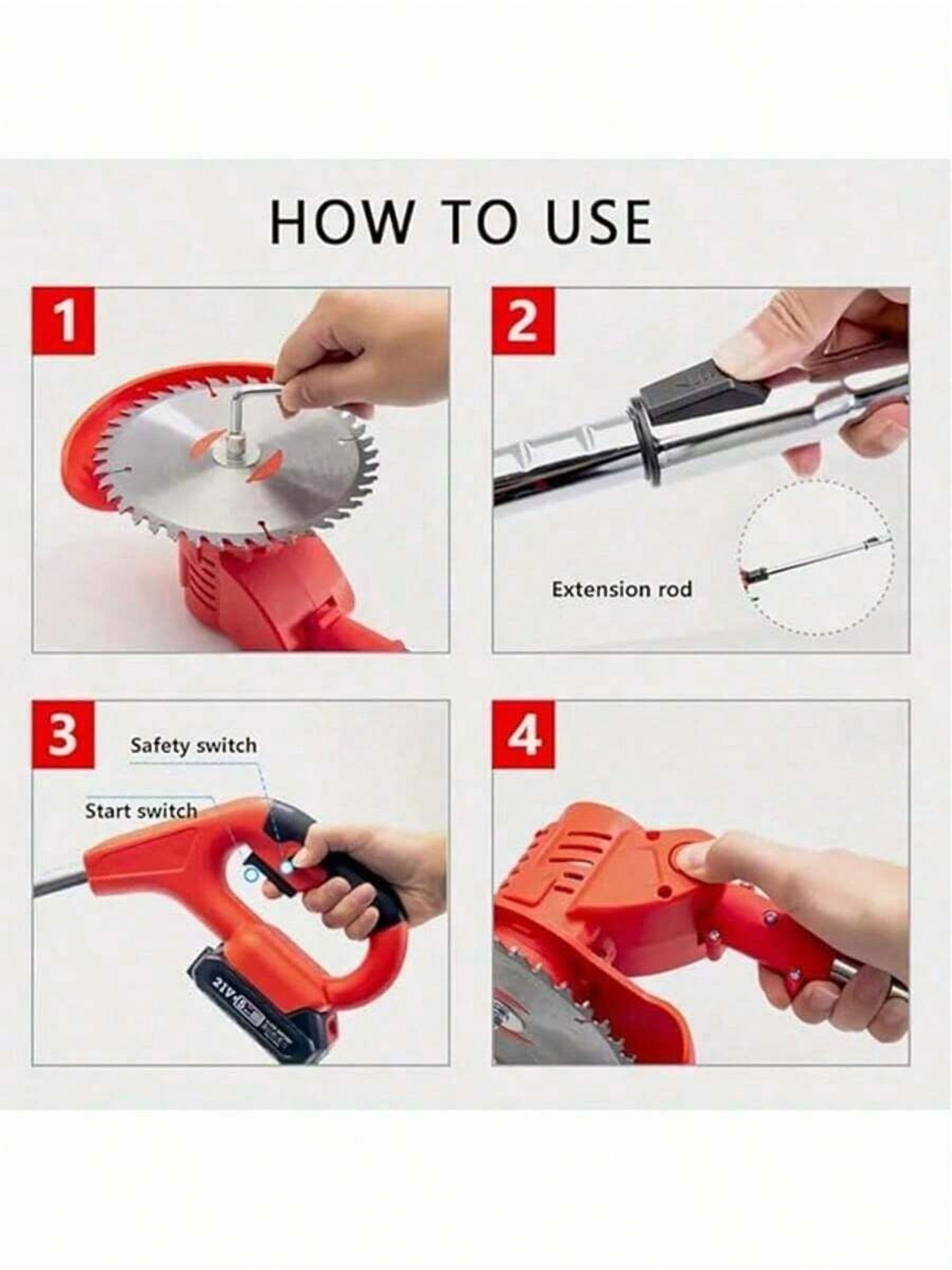 HOW TO USE

1

2

Extension rod

3

Safety switch

Start switch

21V

4