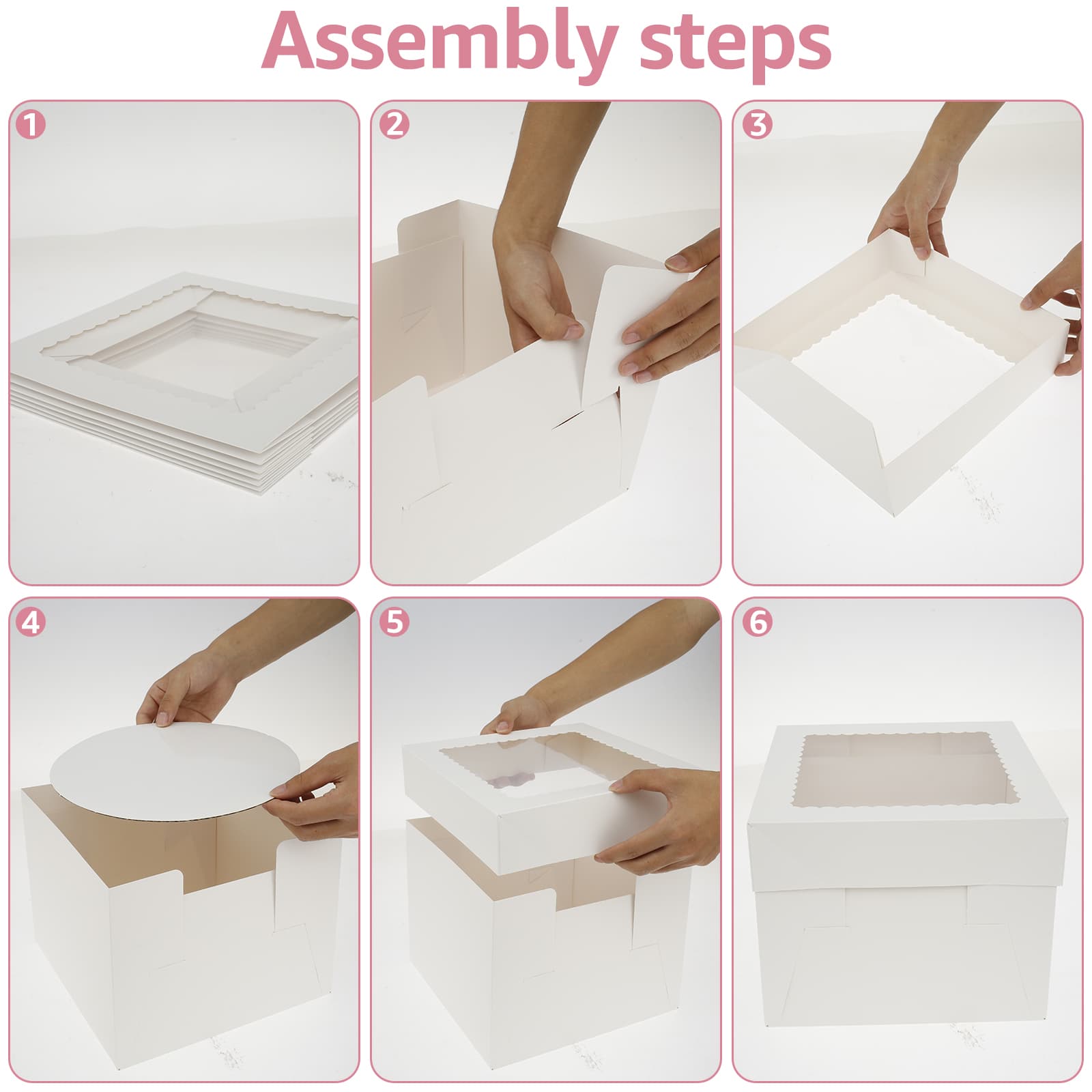 Assembly steps

1

2

3

4

5

6