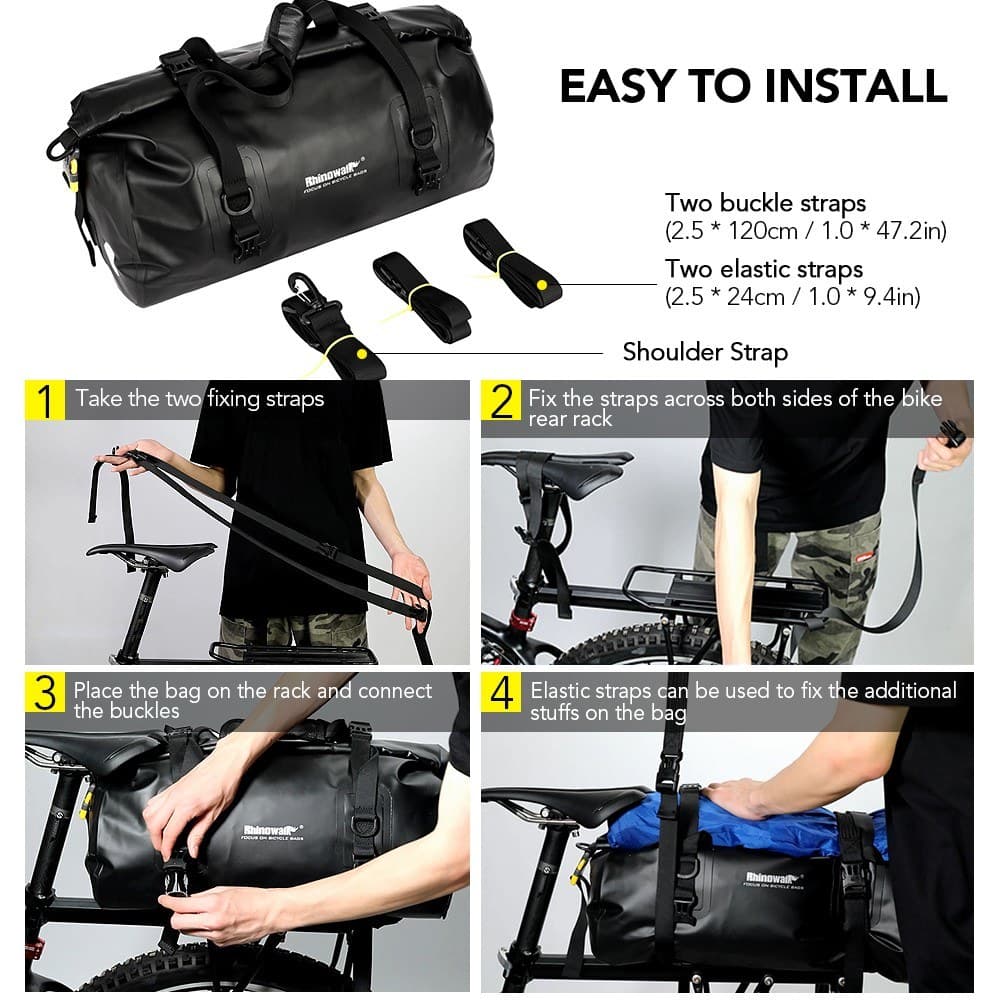 EASY TO INSTALL

Rhinowalk®
FOCUS ON BICYCLE BAGS

Two buckle straps
(2.5 * 120cm / 1.0 * 47.2in)

Two elastic straps
(2.5 * 24cm / 1.0 * 9.4in)

Shoulder Strap

1 Take the two fixing straps

2 Fix the straps across both sides of the bike rear rack

3 Place the bag on the rack and connect the buckles

Rhinowalk
FOCUS ON BICYCLE BAGS

4 Elastic straps can be used to fix the additional stuffs on the bag

Rhinowalk
FOCUS ON BICYCLE BAGS