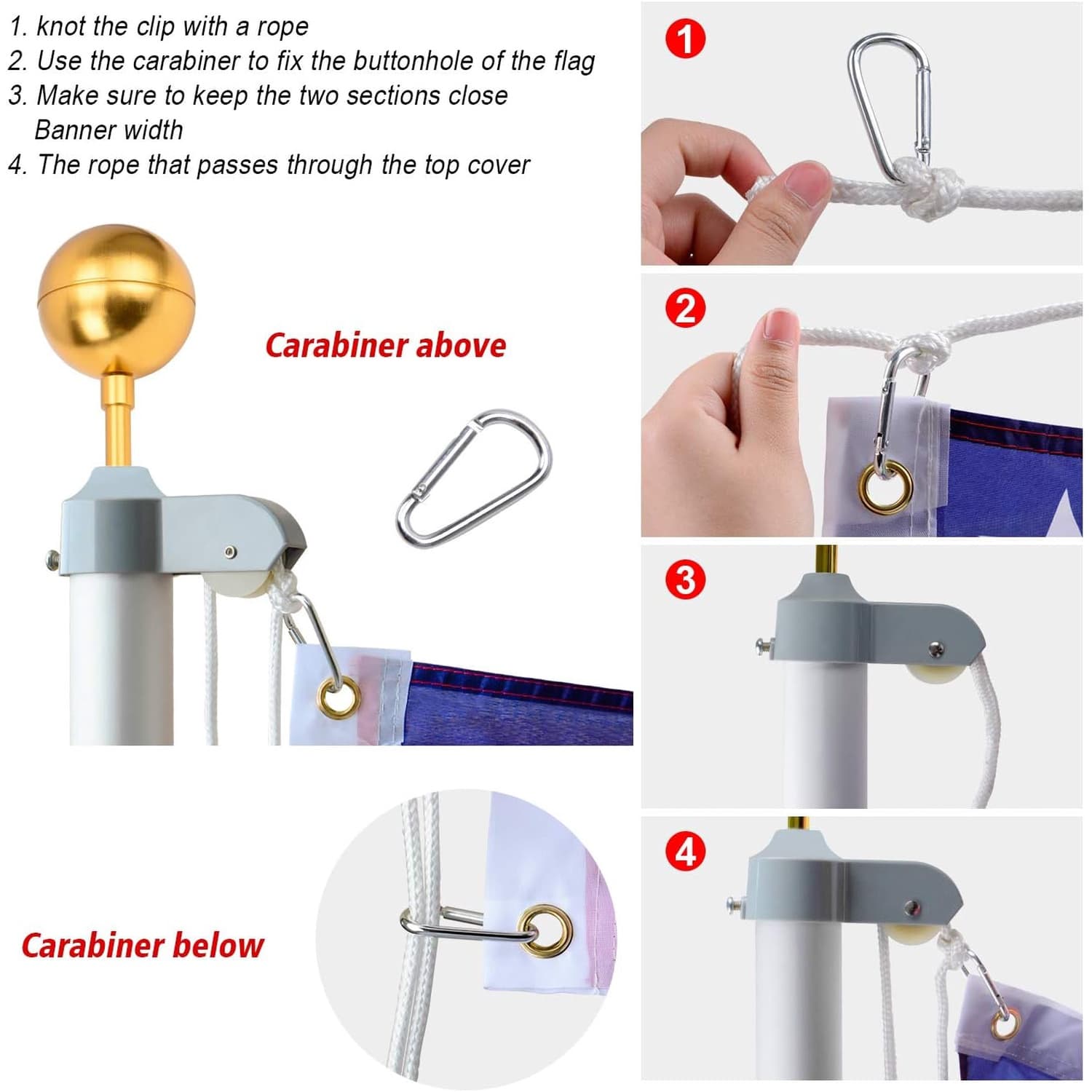 1. knot the clip with a rope
2. Use the carabiner to fix the buttonhole of the flag
3. Make sure to keep the two sections close Banner width
4. The rope that passes through the top cover

Carabiner above

Carabiner below

1

2

3

4