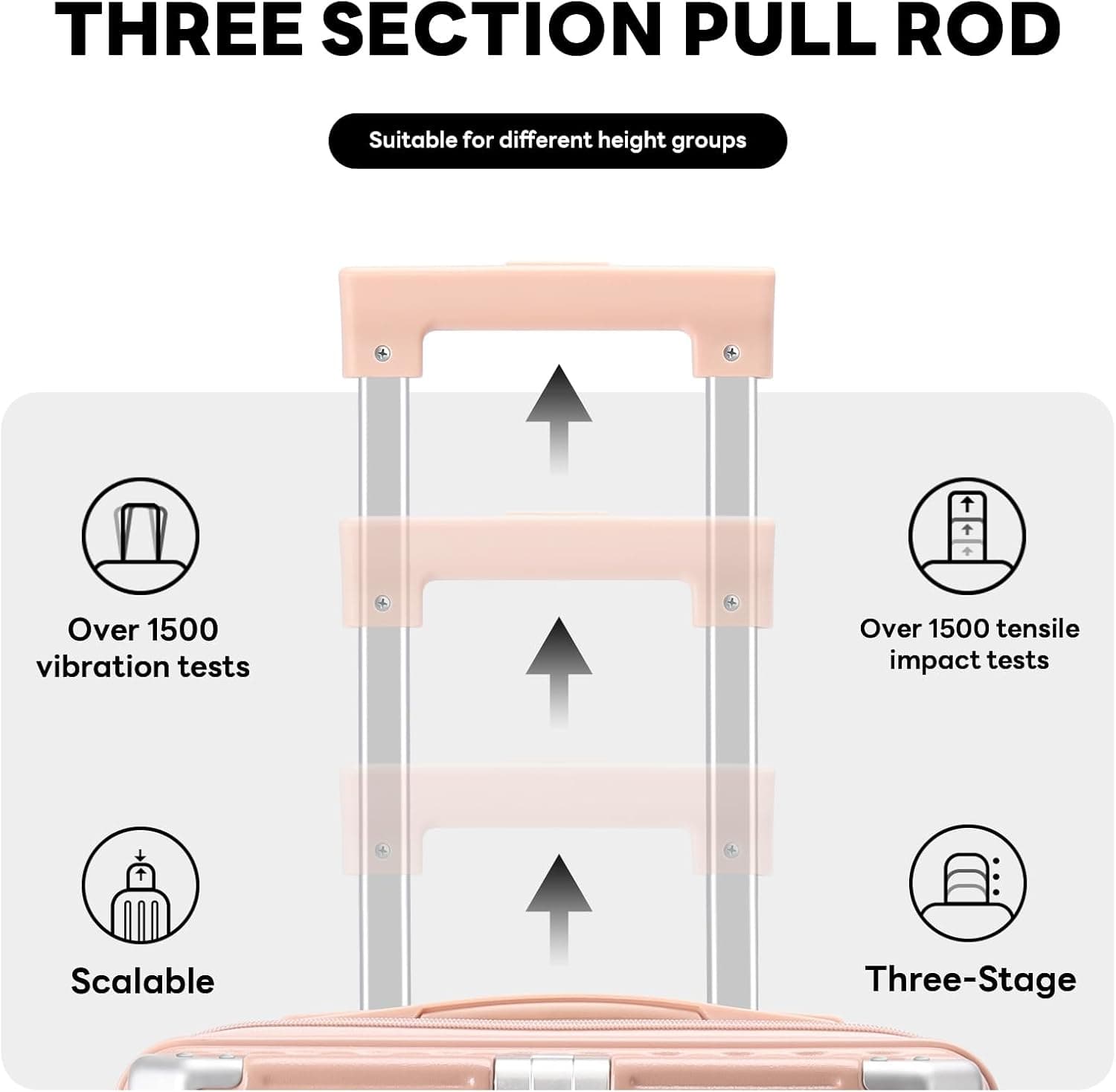 THREE SECTION PULL ROD

Suitable for different height groups

Over 1500 vibration tests

Over 1500 tensile impact tests

Scalable

Three-Stage