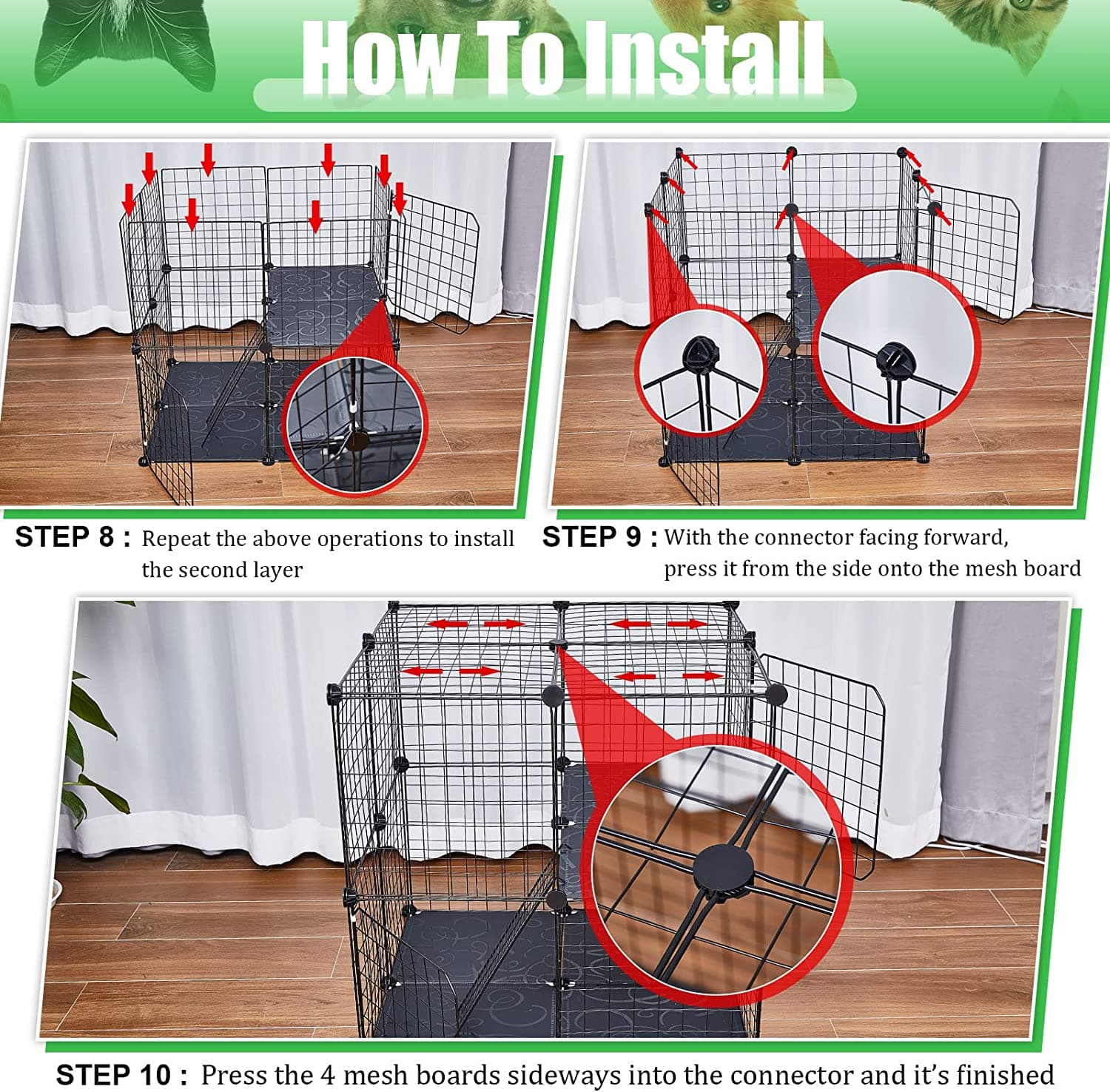 How To Install

STEP 8 : Repeat the above operations to install the second layer

STEP 9 : With the connector facing forward, press it from the side onto the mesh board

STEP 10 : Press the 4 mesh boards sideways into the connector and it's finished