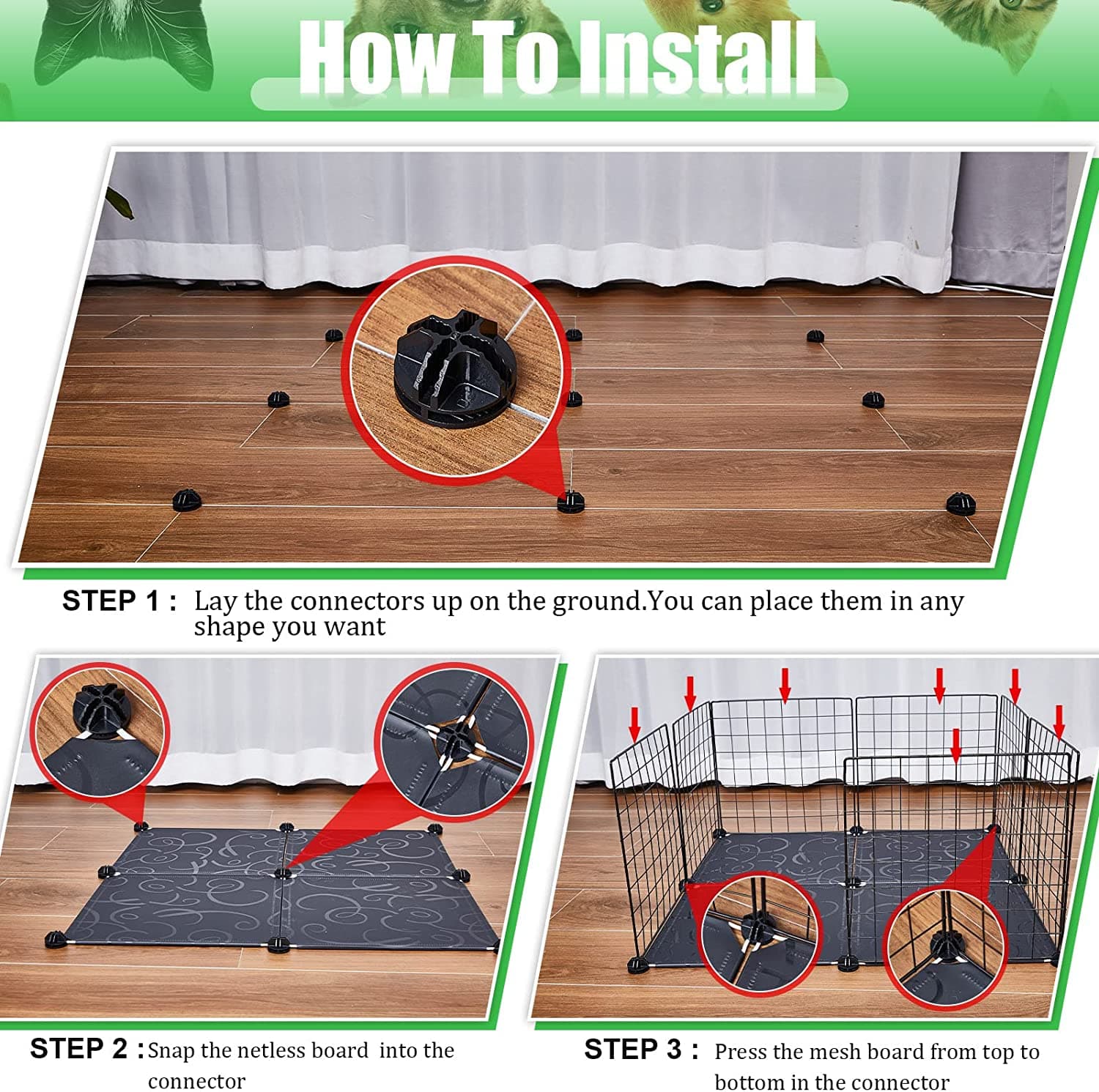 How To Install

STEP 1 : Lay the connectors up on the ground.You can place them in any shape you want

STEP 2 : Snap the netless board into the connector

STEP 3 : Press the mesh board from top to bottom in the connector