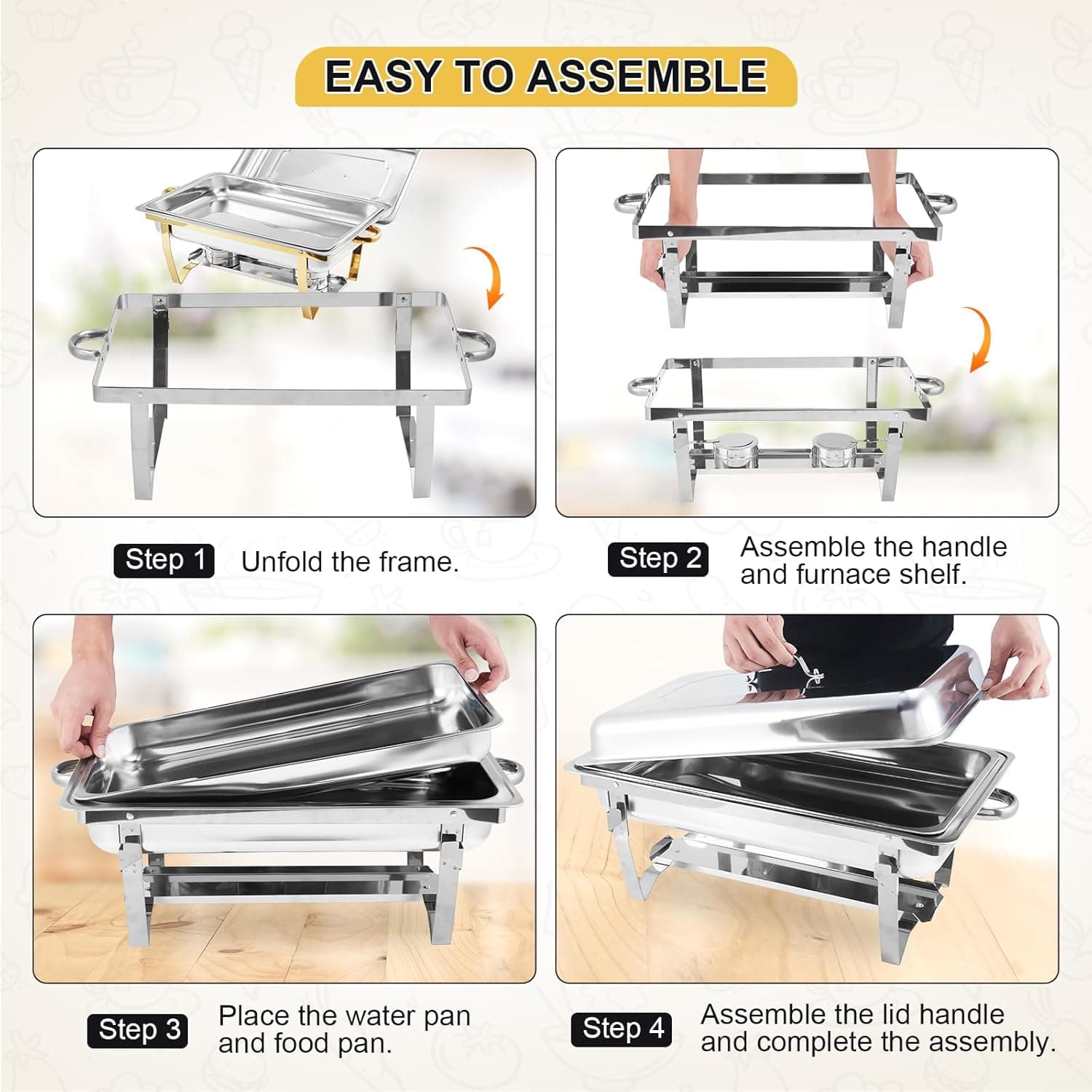 EASY TO ASSEMBLE

Step 1 Unfold the frame.

Step 2 Assemble the handle and furnace shelf.

Step 3 Place the water pan and food pan.

Step 4 Assemble the lid handle and complete the assembly.