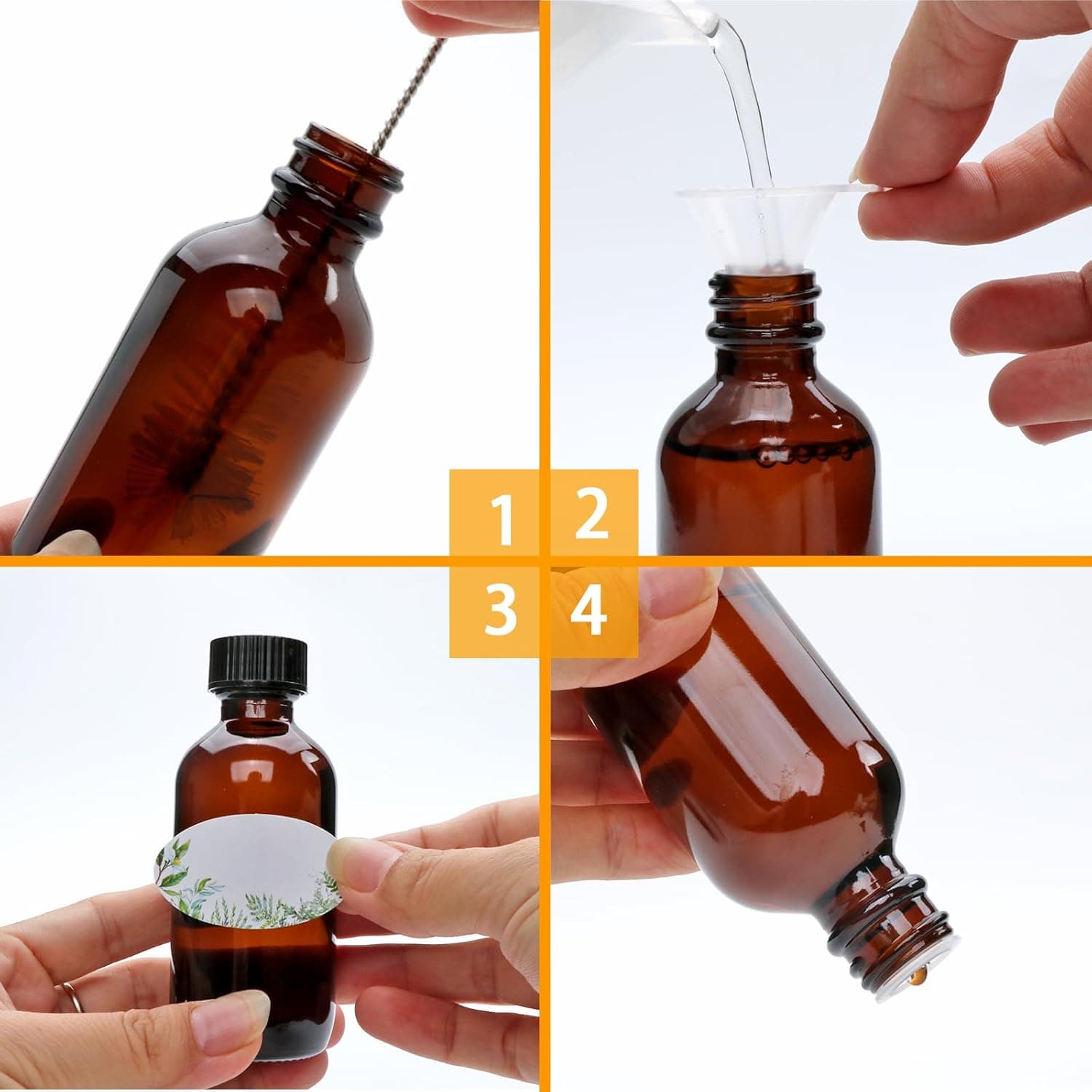 1 2
3 4