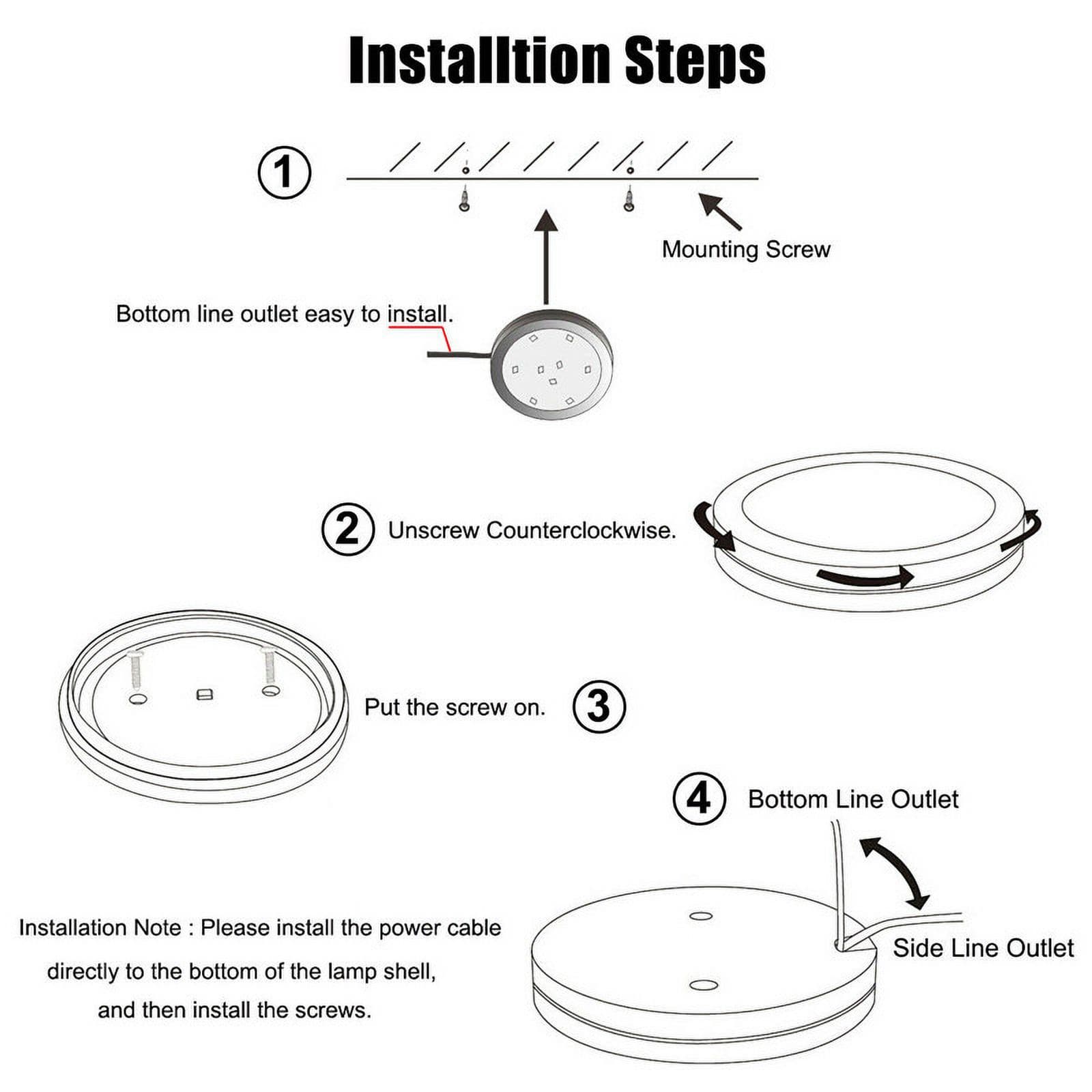 Installtion Steps

1

Mounting Screw

Bottom line outlet easy to install.

2 Unscrew Counterclockwise.

Put the screw on. 3

4 Bottom Line Outlet

Side Line Outlet

Installation Note : Please install the power cable directly to the bottom of the lamp shell, and then install the screws.