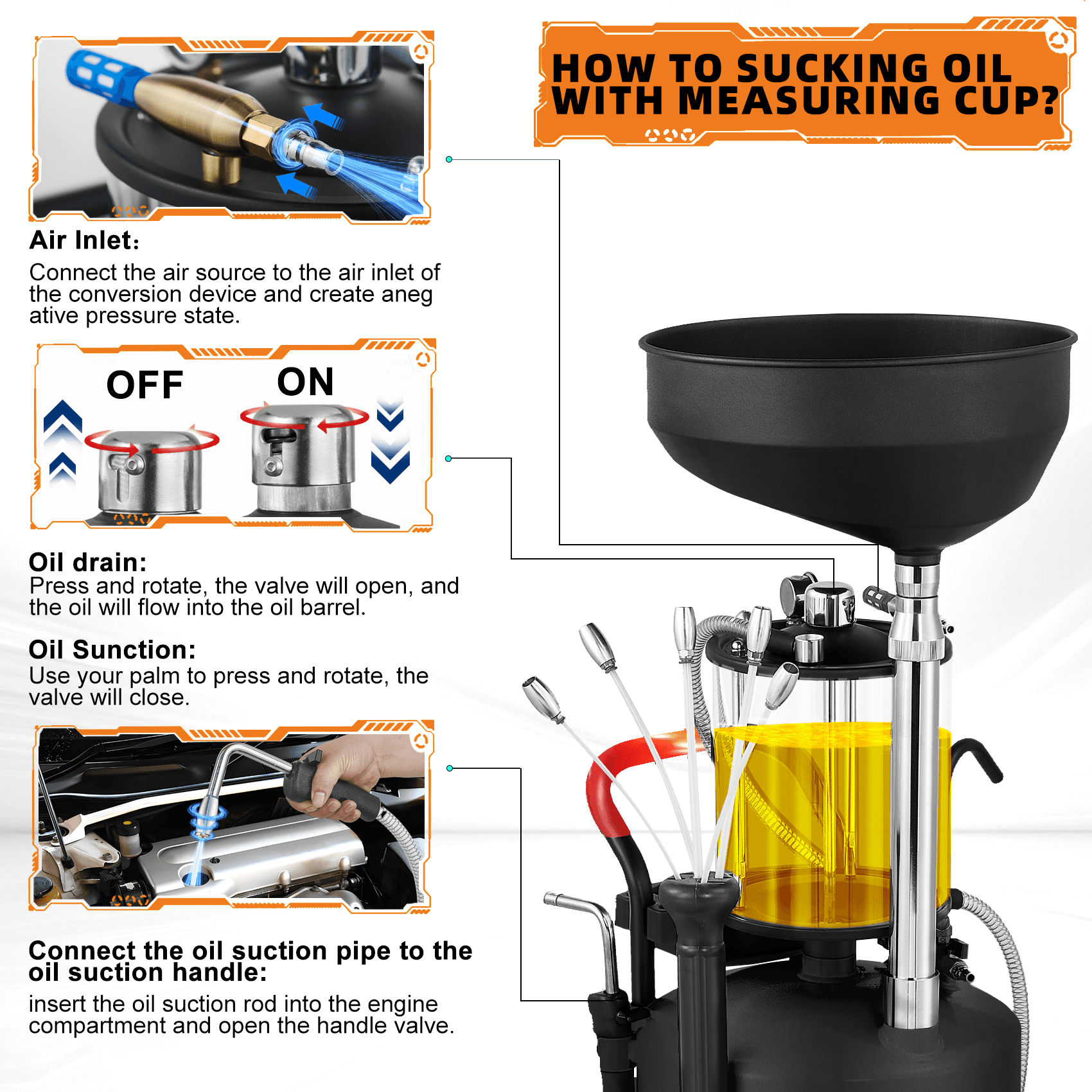 HOW TO SUCKING OIL WITH MEASURING CUP?

Air Inlet:
Connect the air source to the air inlet of the conversion device and create aneg ative pressure state.

OFF ON

Oil drain:
Press and rotate, the valve will open, and the oil will flow into the oil barrel.

Oil Sunction:
Use your palm to press and rotate, the valve will close.

Connect the oil suction pipe to the oil suction handle:
insert the oil suction rod into the engine compartment and open the handle valve.